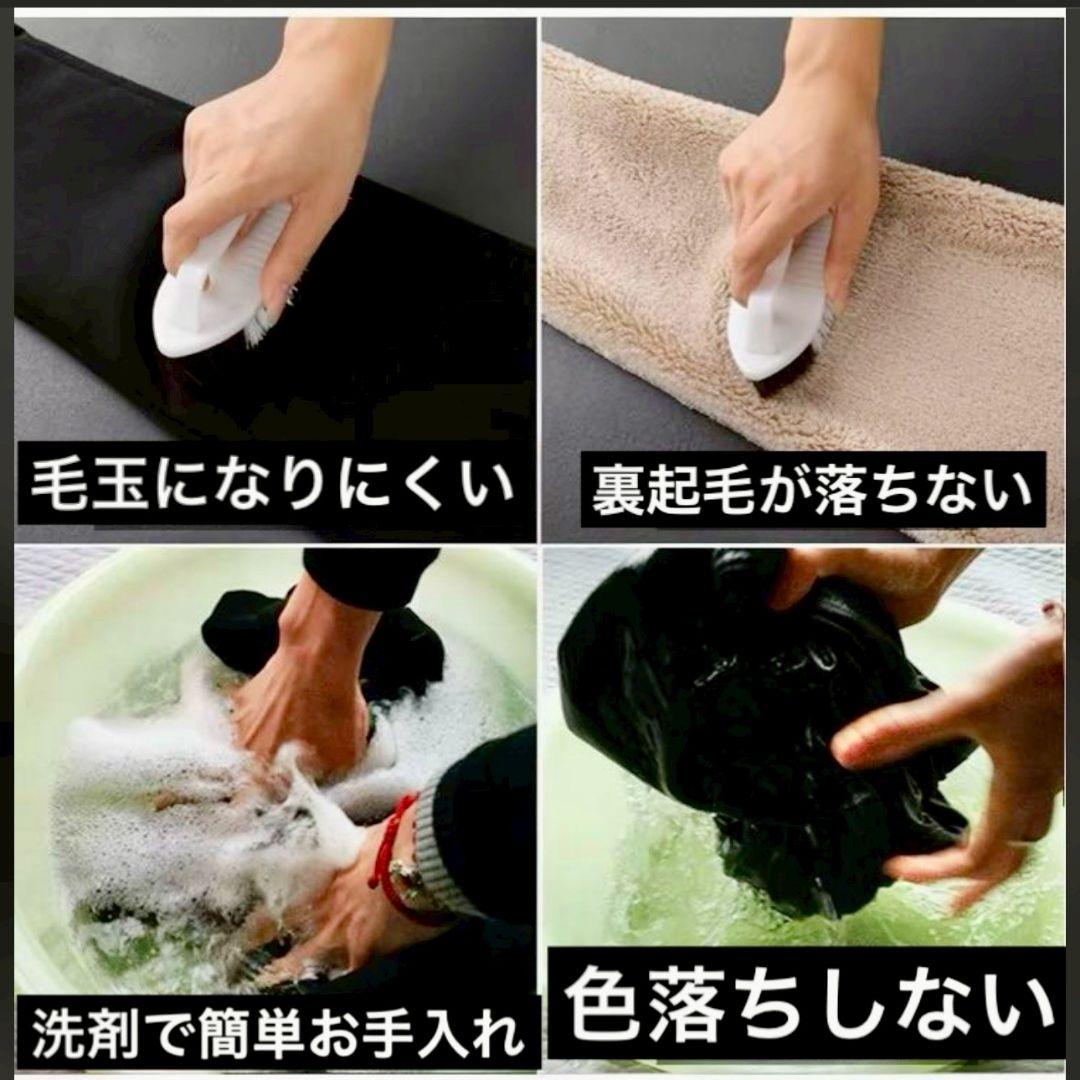 毛玉になりにくい

裏起毛が落ちない

洗剤で簡単お手入れ

色落ちしない