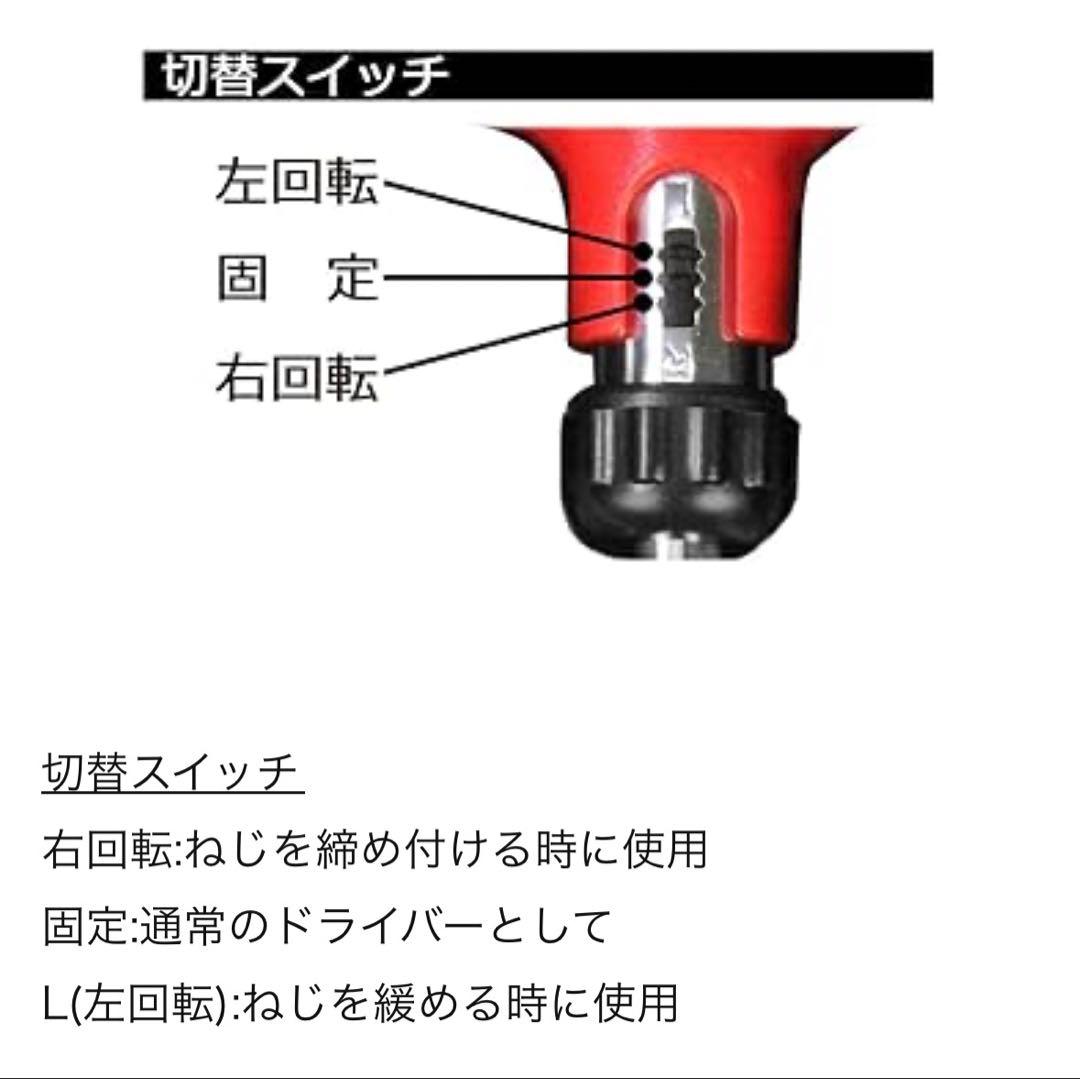 切替スイッチ

左回転
固　定
右回転

切替スイッチ
右回転:ねじを締め付ける時に使用
固定:通常のドライバーとして
L(左回転):ねじを緩める時に使用