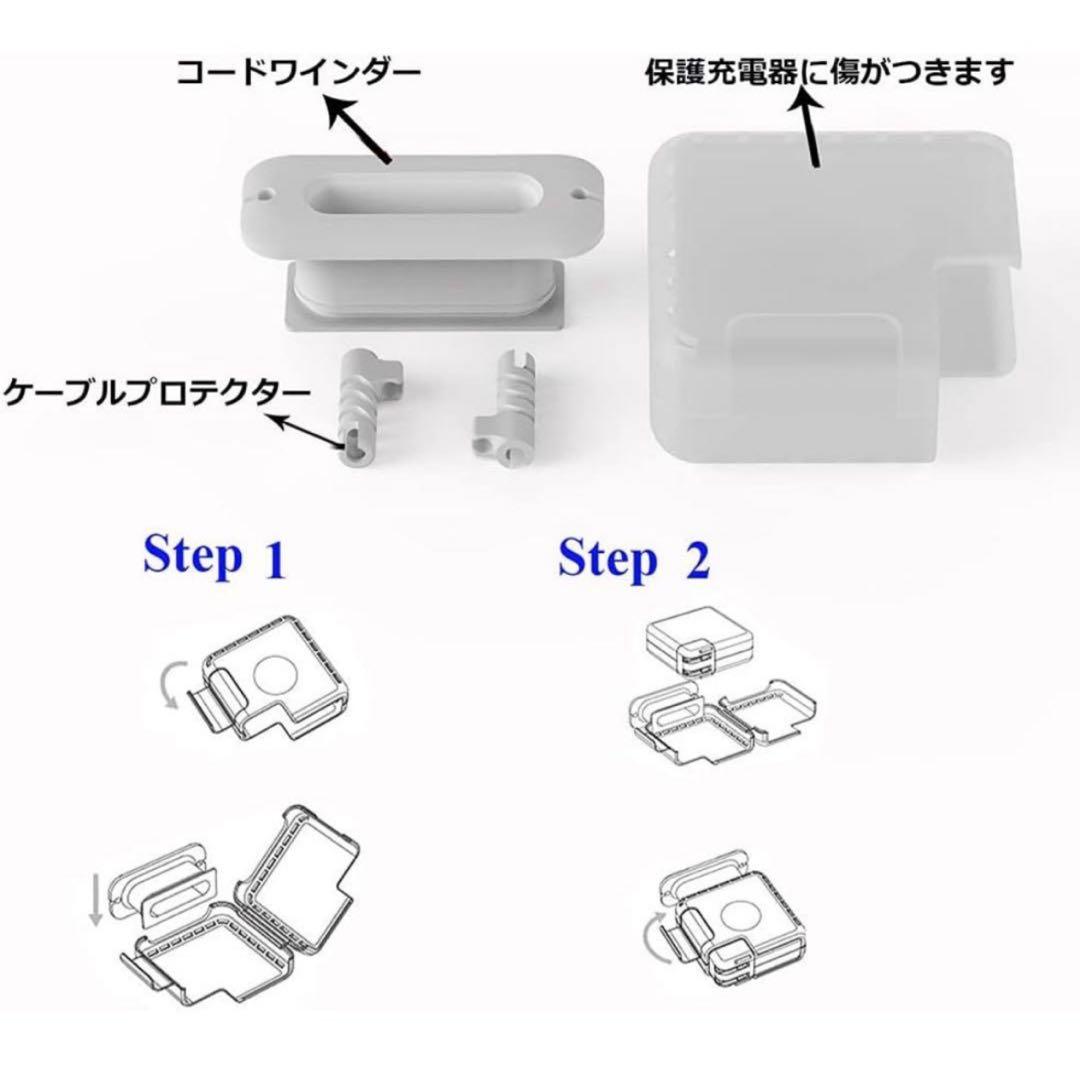 コードワインダー

保護充電器に傷がつきます

ケーブルプロテクター

Step 1

Step 2