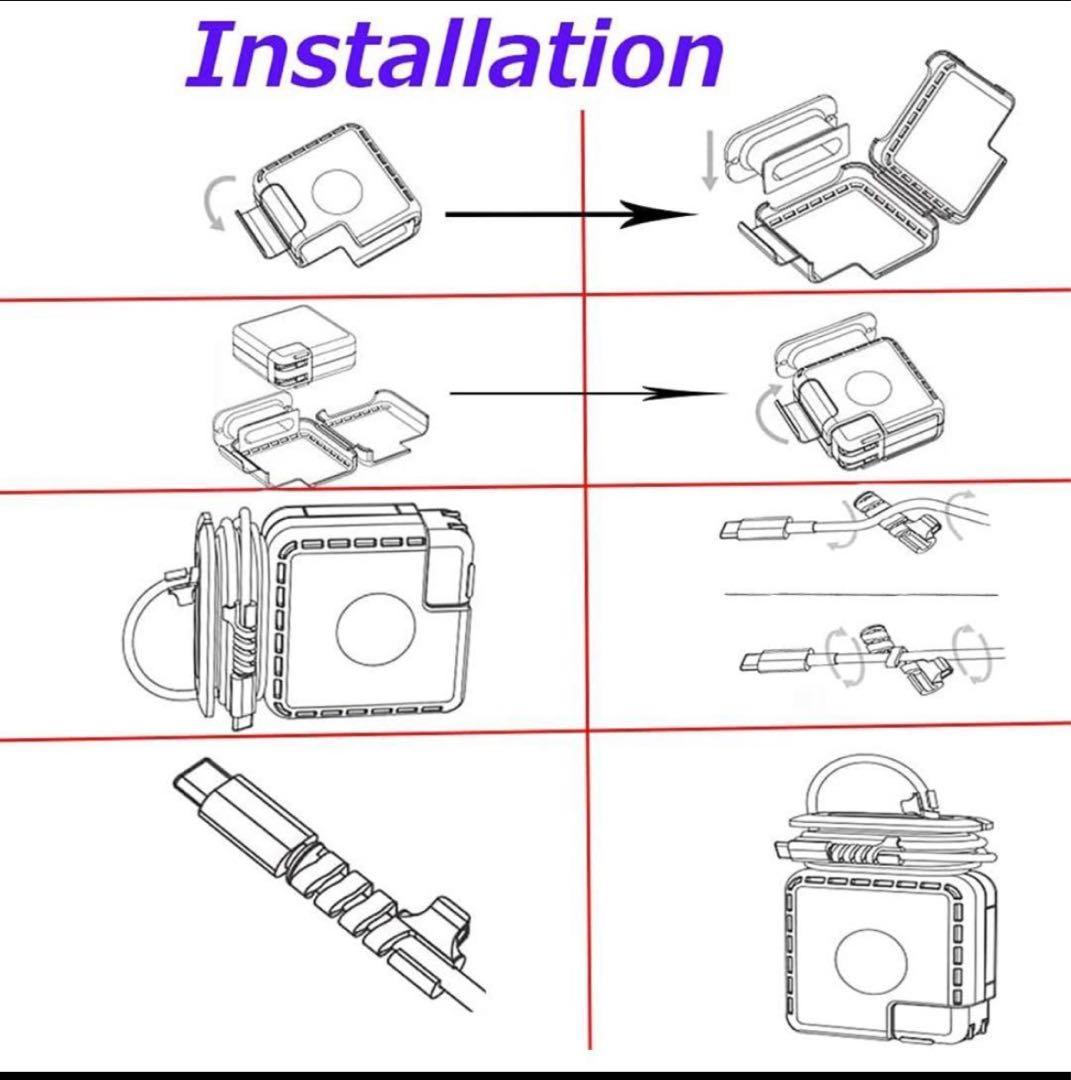 Installation