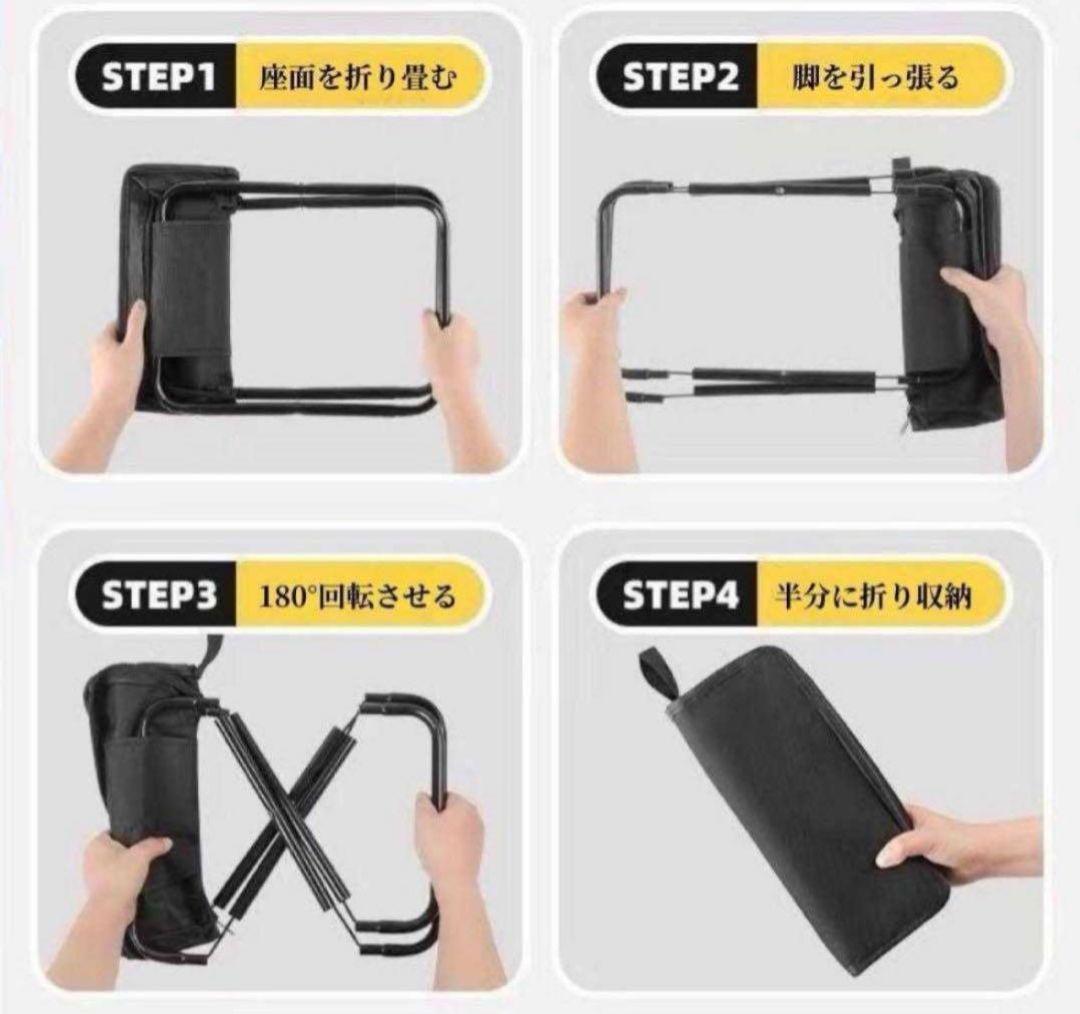 STEP1 座面を折り畳む

STEP2 脚を引っ張る

STEP3 180°回転させる

STEP4 半分に折り収納