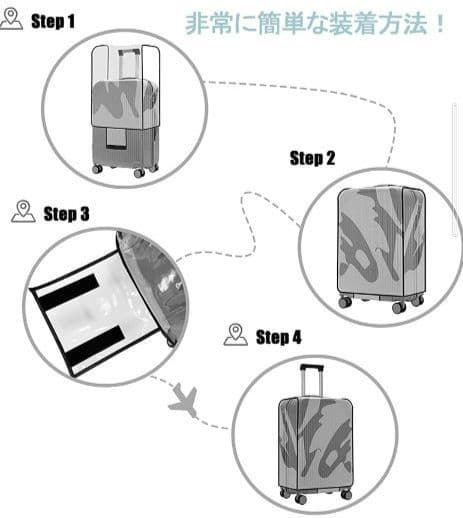 Step 1

非常に簡単な装着方法！

Step 2

Step 3

Step 4