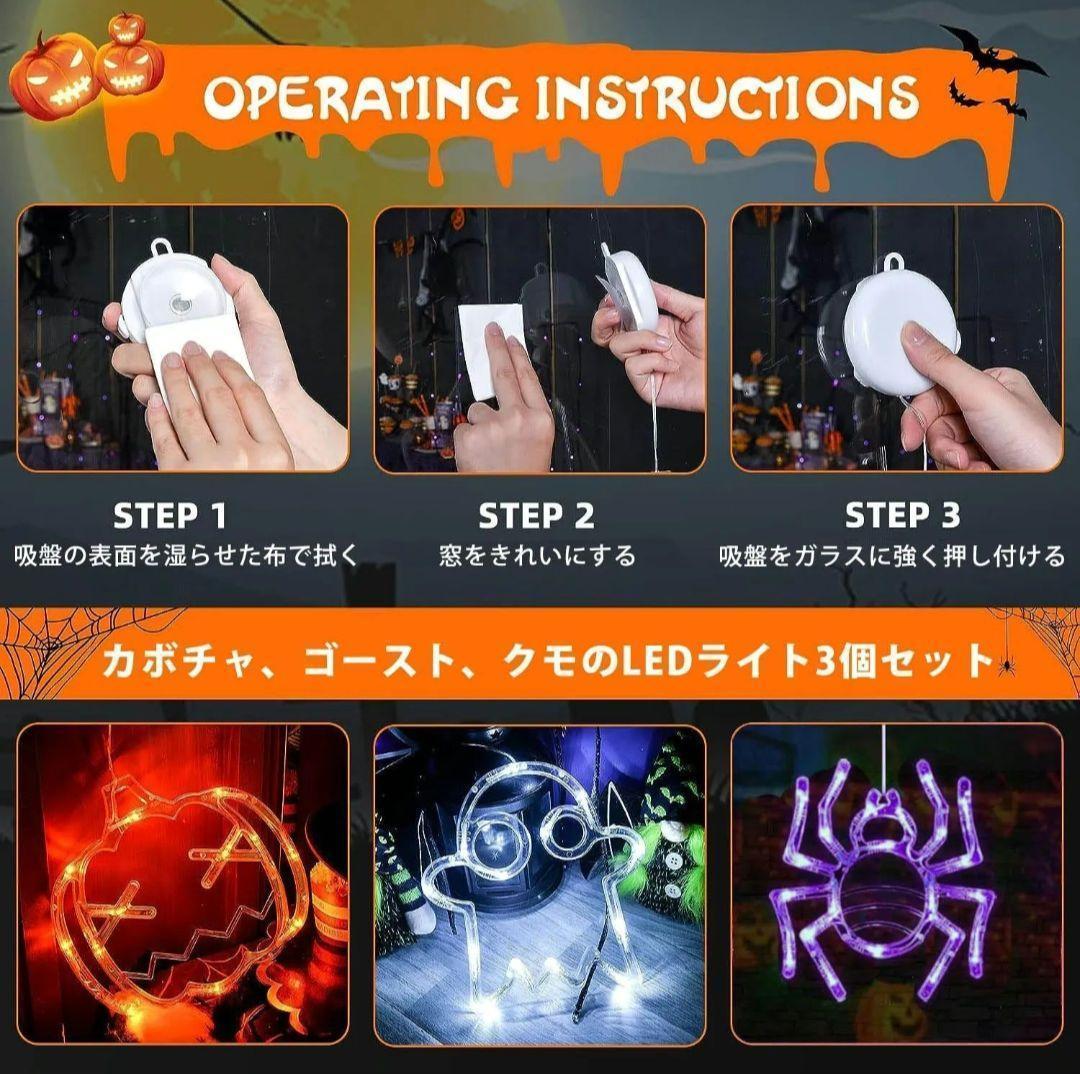 OPERATING INSTRUCTIONS

STEP 1
吸盤の表面を湿らせた布で拭く

STEP 2
窓をきれいにする

STEP 3
吸盤をガラスに強く押し付ける

カボチャ、ゴースト、クモのLEDライト3個セット