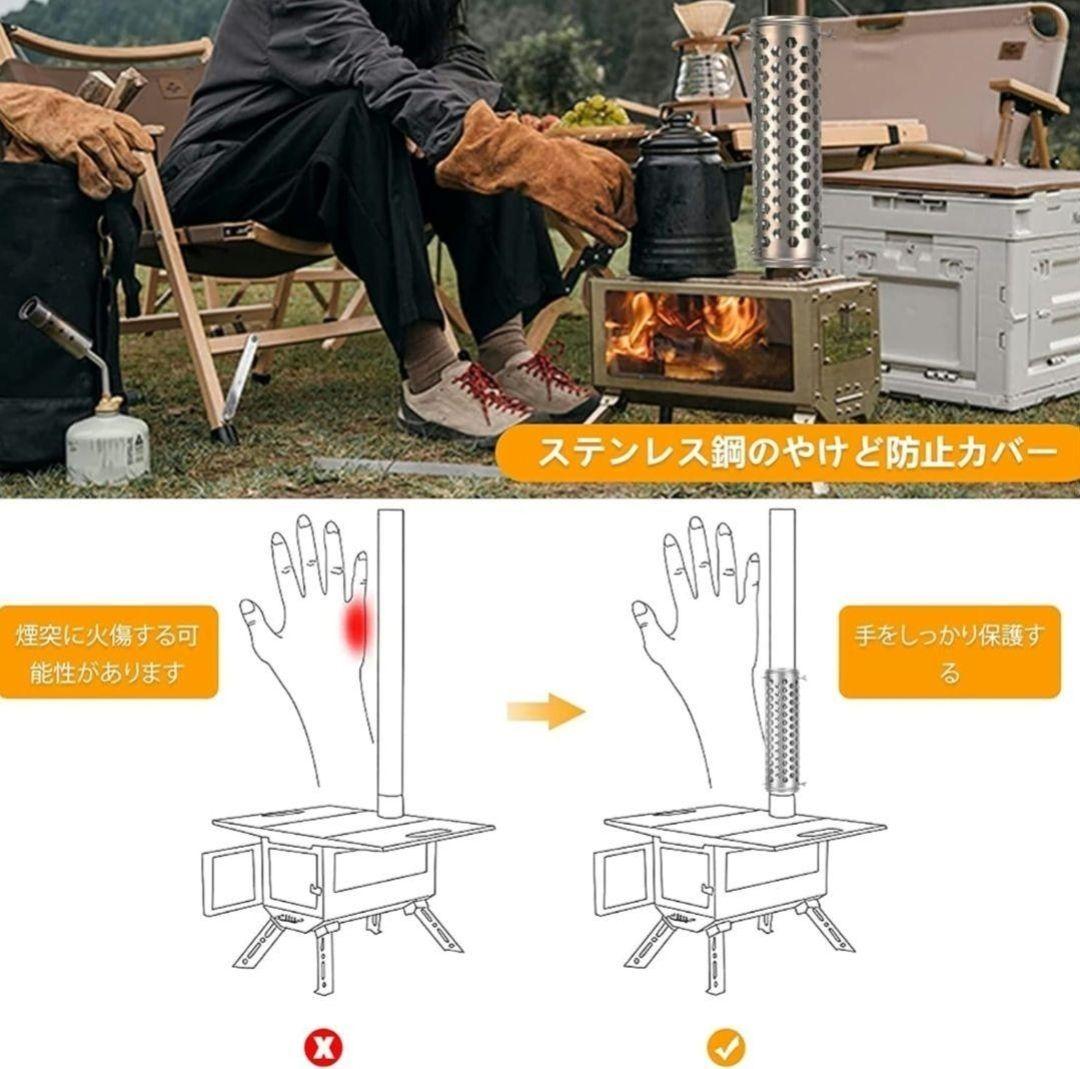 ステンレス鋼のやけど防止カバー

煙突に火傷する可能性があります

手をしっかり保護する