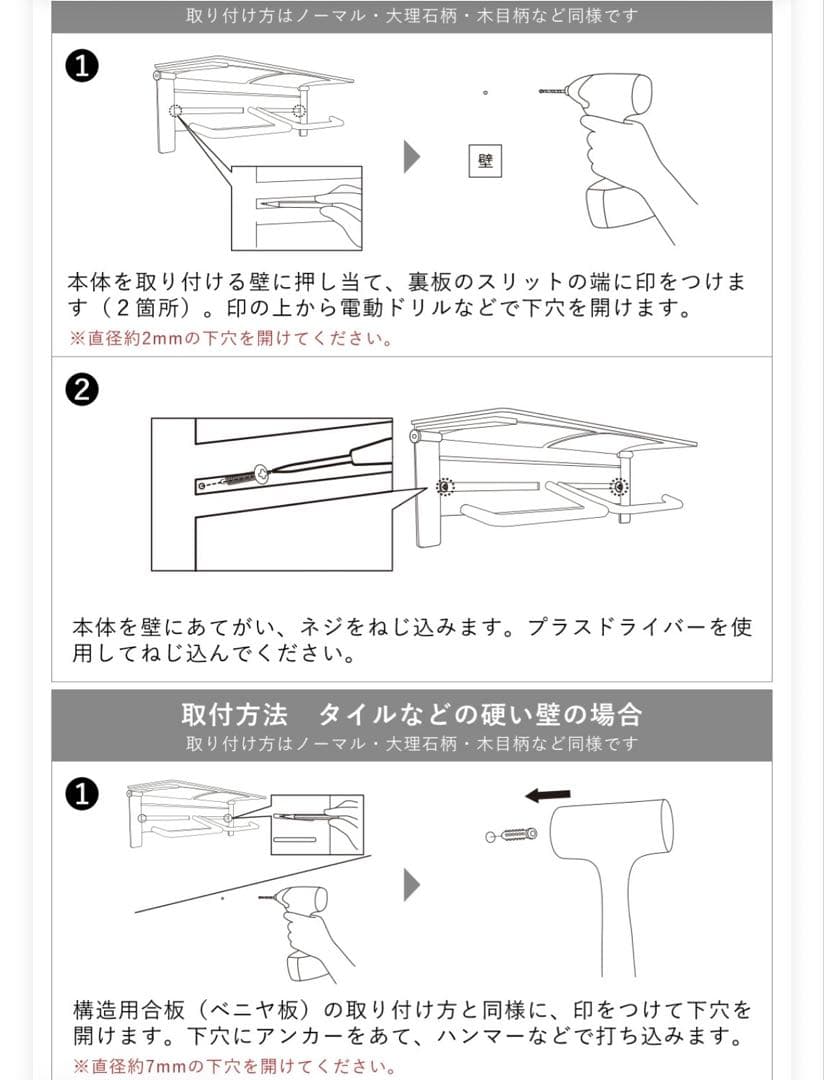 取り付け方はノーマル・大理石柄・木目柄など同様です

❶

壁

本体を取り付ける壁に押し当て、裏板のスリットの端に印をつけます（２箇所）。印の上から電動ドリルなどで下穴を開けます。

※直径約2mmの下穴を開けてください。

❷

本体を壁にあてがい、ネジをねじ込みます。プラスドライバーを使用してねじ込んでください。

取付方法　タイルなどの硬い壁の場合

取り付け方はノーマル・大理石柄・木目柄など同様です

❶

構造用合板（ベニヤ板）の取り付け方と同様に、印をつけて下穴を開けます。下穴にアンカーをあて、ハンマーなどで打ち込みます。

※直径約7mmの下穴を開けてください。