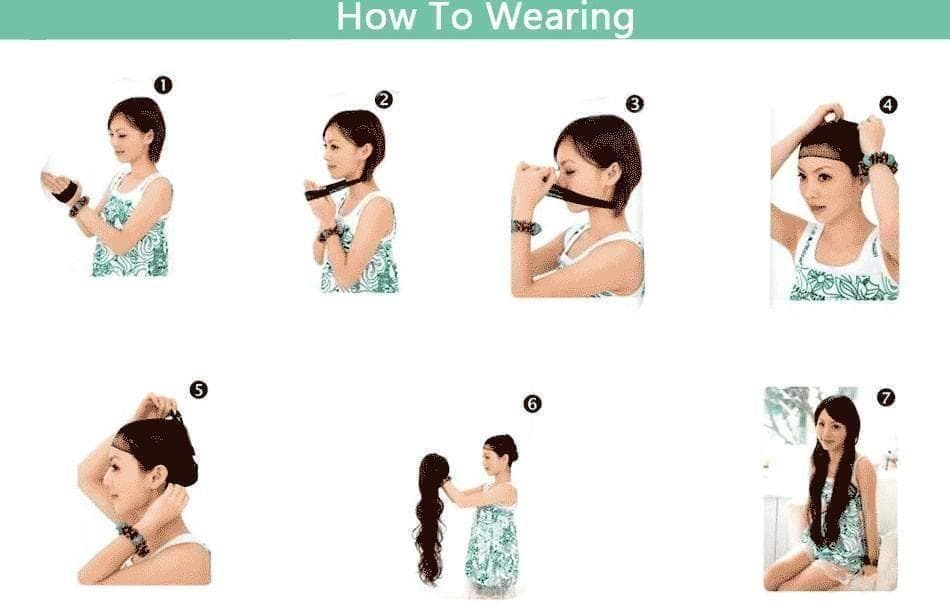 How To Wearing

1

2

3

4

5

6

7