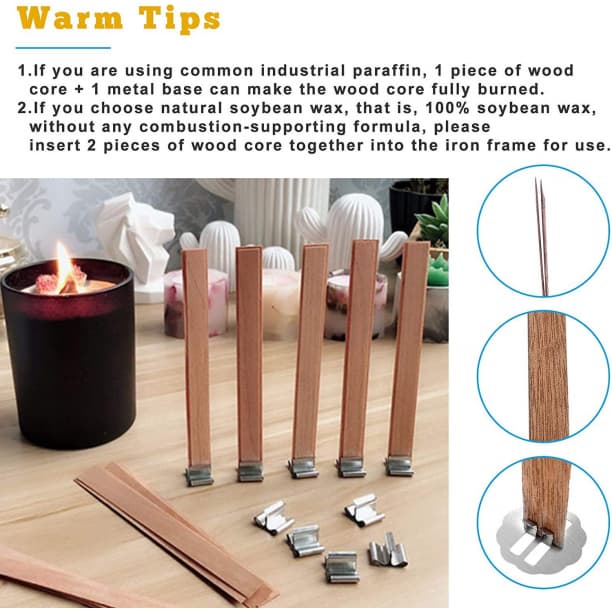 Warm Tips

1.If you are using common industrial paraffin, 1 piece of wood core + 1 metal base can make the wood core fully burned.
2.If you choose natural soybean wax, that is, 100% soybean wax, without any combustion-supporting formula, please insert 2 pieces of wood core together into the iron frame for use.