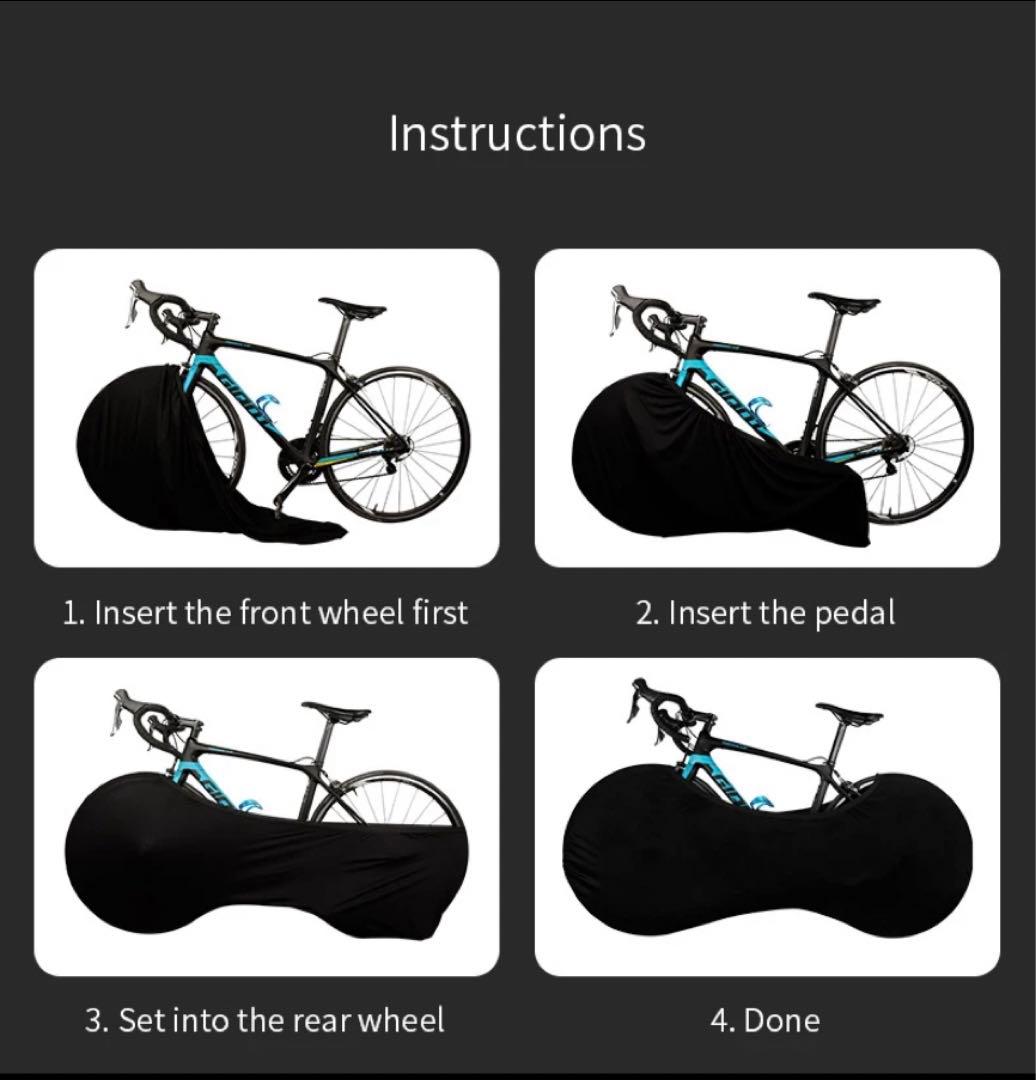 Instructions

1. Insert the front wheel first

2. Insert the pedal

3. Set into the rear wheel

4. Done