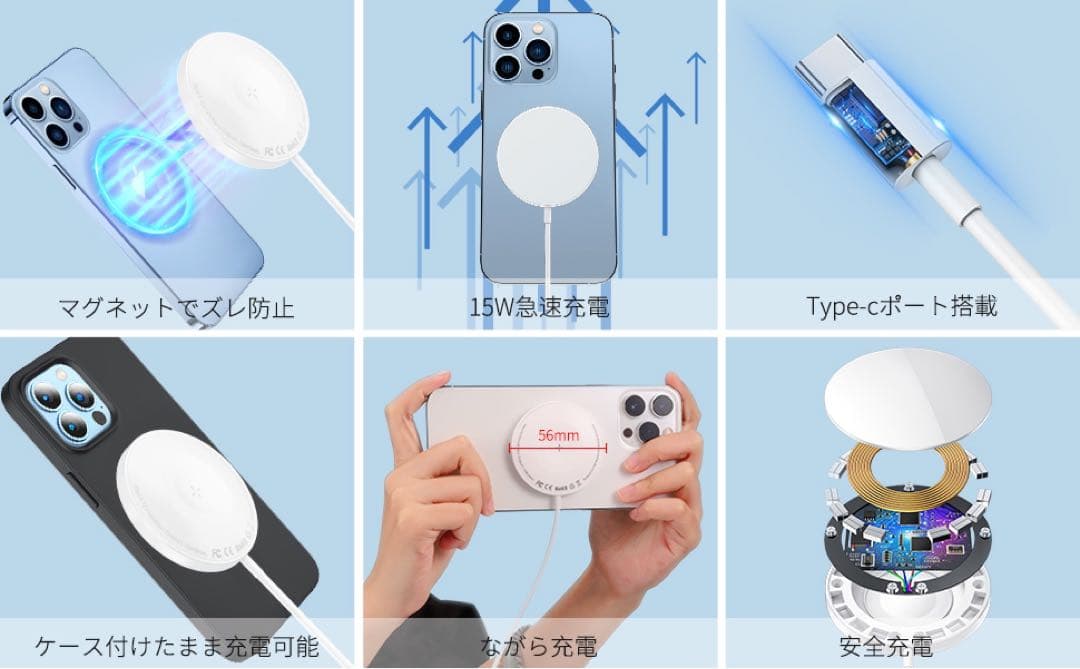 マグネットでズレ防止

15W急速充電

Type-cポート搭載

ケース付けたまま充電可能

56mm

ながら充電

安全充電