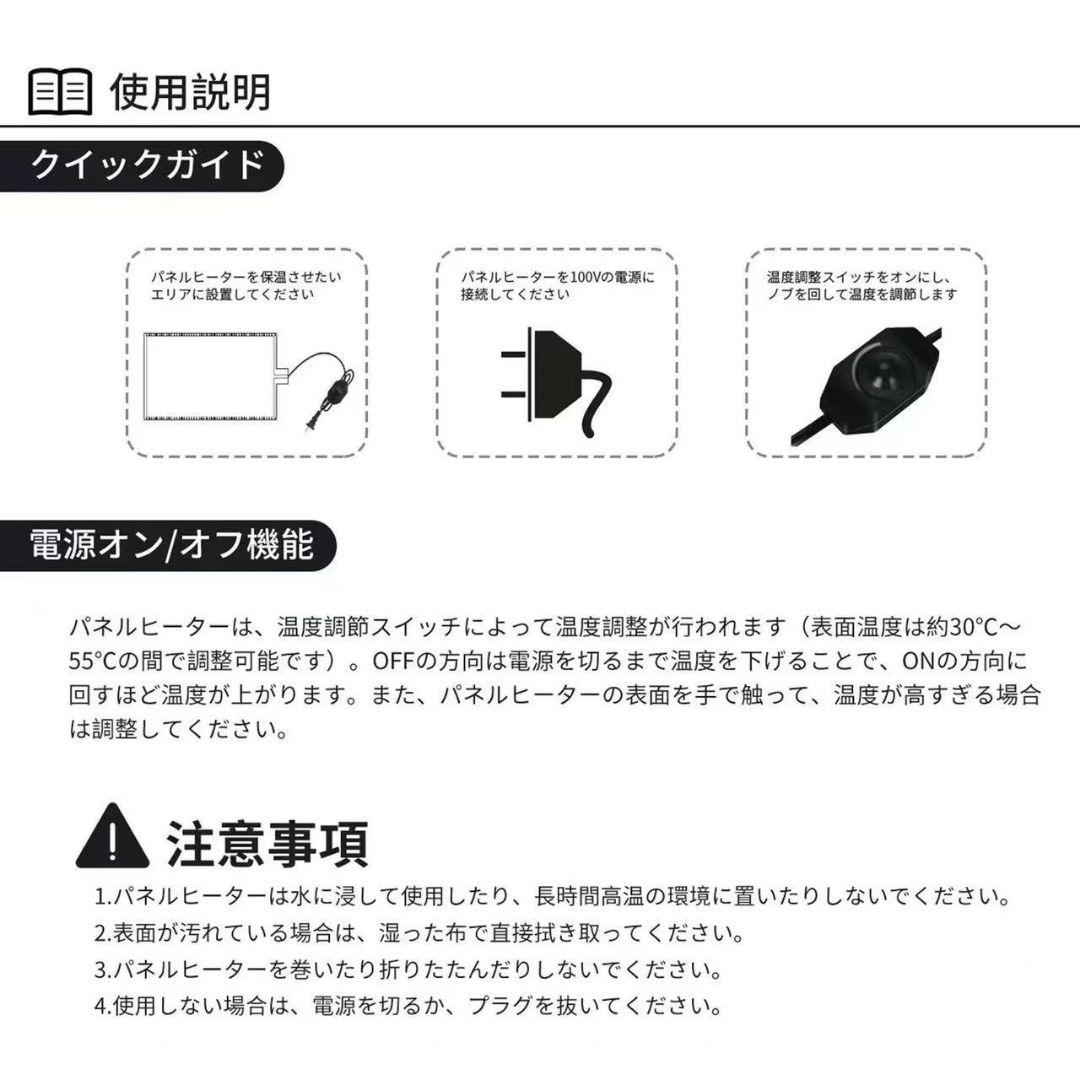 使用説明

クイックガイド

パネルヒーターを保温させたいエリアに設置してください

パネルヒーターを100Vの電源に接続してください

温度調整スイッチをオンにし、ノブを回して温度を調節します

電源オン/オフ機能

パネルヒーターは、温度調節スイッチによって温度調整が行われます（表面温度は約30°C～55°Cの間で調整可能です）。OFFの方向は電源を切るまで温度を下げることで、ONの方向に回すほど温度が上がります。また、パネルヒーターの表面を手で触って、温度が高すぎる場合は調整してください。

注意事項

1.パネルヒーターは水に浸して使用したり、長時間高温の環境に置いたりしないでください。

2.表面が汚れている場合は、湿った布で直接拭き取ってください。

3.パネルヒーターを巻いたり折りたたんだりしないでください。

4.使用しない場合は、電源を切るか、プラグを抜いてください。