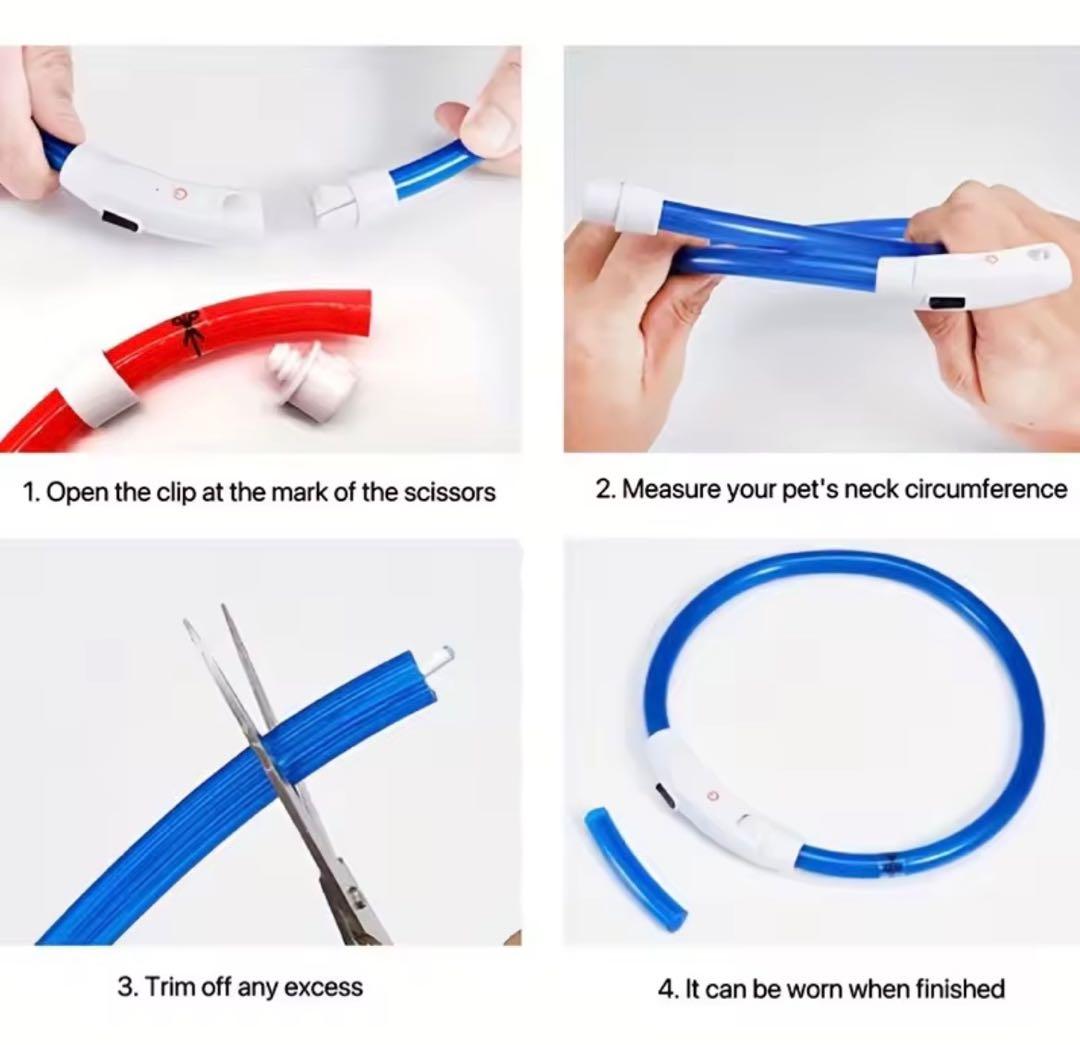 1. Open the clip at the mark of the scissors

2. Measure your pet's neck circumference

3. Trim off any excess

4. It can be worn when finished