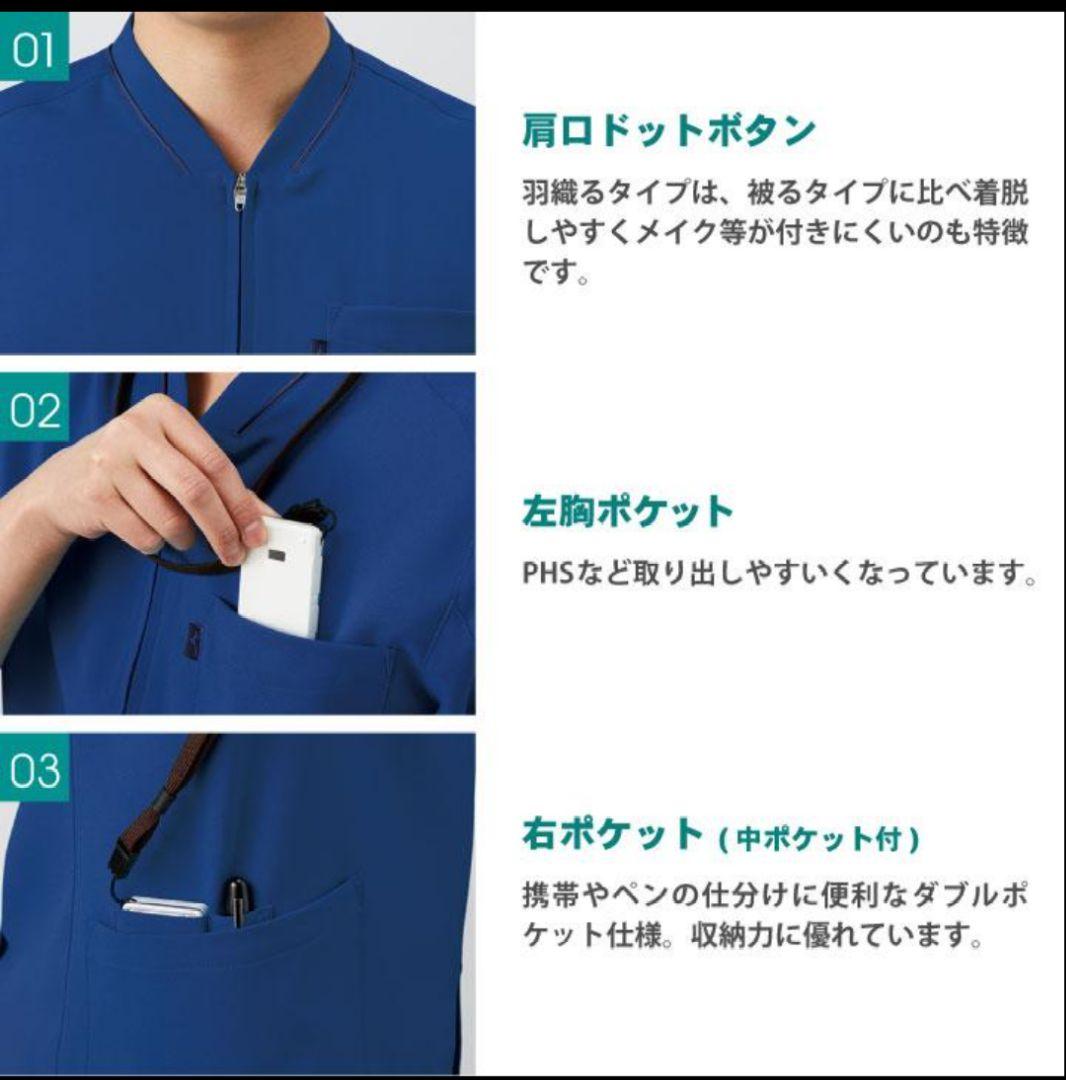 01

肩口ドットボタン

羽織るタイプは、被るタイプに比べ着脱しやすくメイク等が付きにくいのも特徴です。

02

左胸ポケット

PHSなど取り出しやすいくなっています。

03

右ポケット（中ポケット付）

携帯やペンの仕分けに便利なダブルポケット仕様。収納力に優れています。