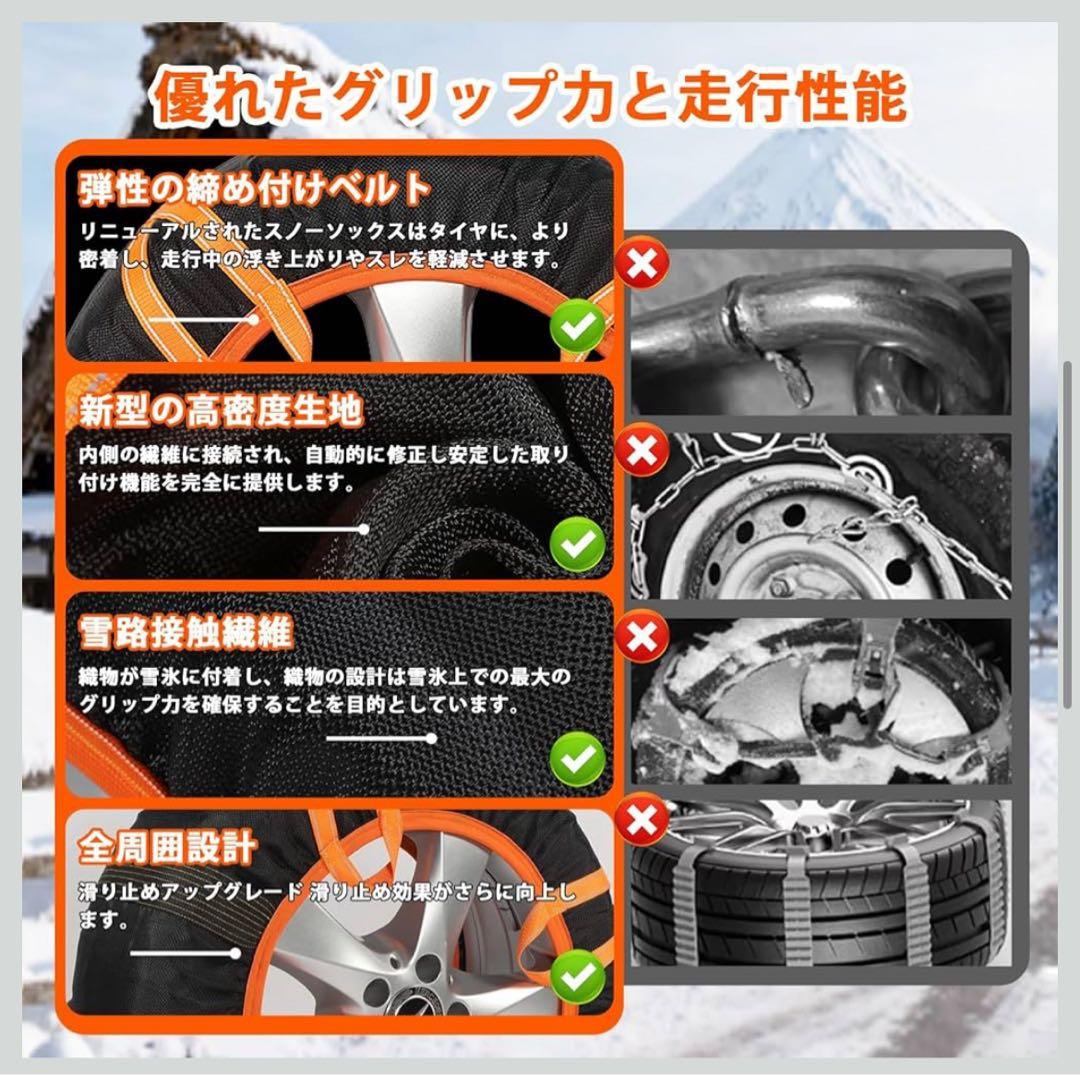 優れたグリップ力と走行性能

弾性の締め付けベルト

リニューアルされたスノーソックスはタイヤに、より密着し、走行中の浮き上がりやスレを軽減させます。

新型の高密度生地

内側の繊維に接続され、自動的に修正し安定した取り付け機能を完全に提供します。

雪路接触繊維

織物が雪氷に付着し、織物の設計は雪氷上での最大のグリップ力を確保することを目的としています。

全周囲設計

滑り止めアップグレード 滑り止め効果がさらに向上します。