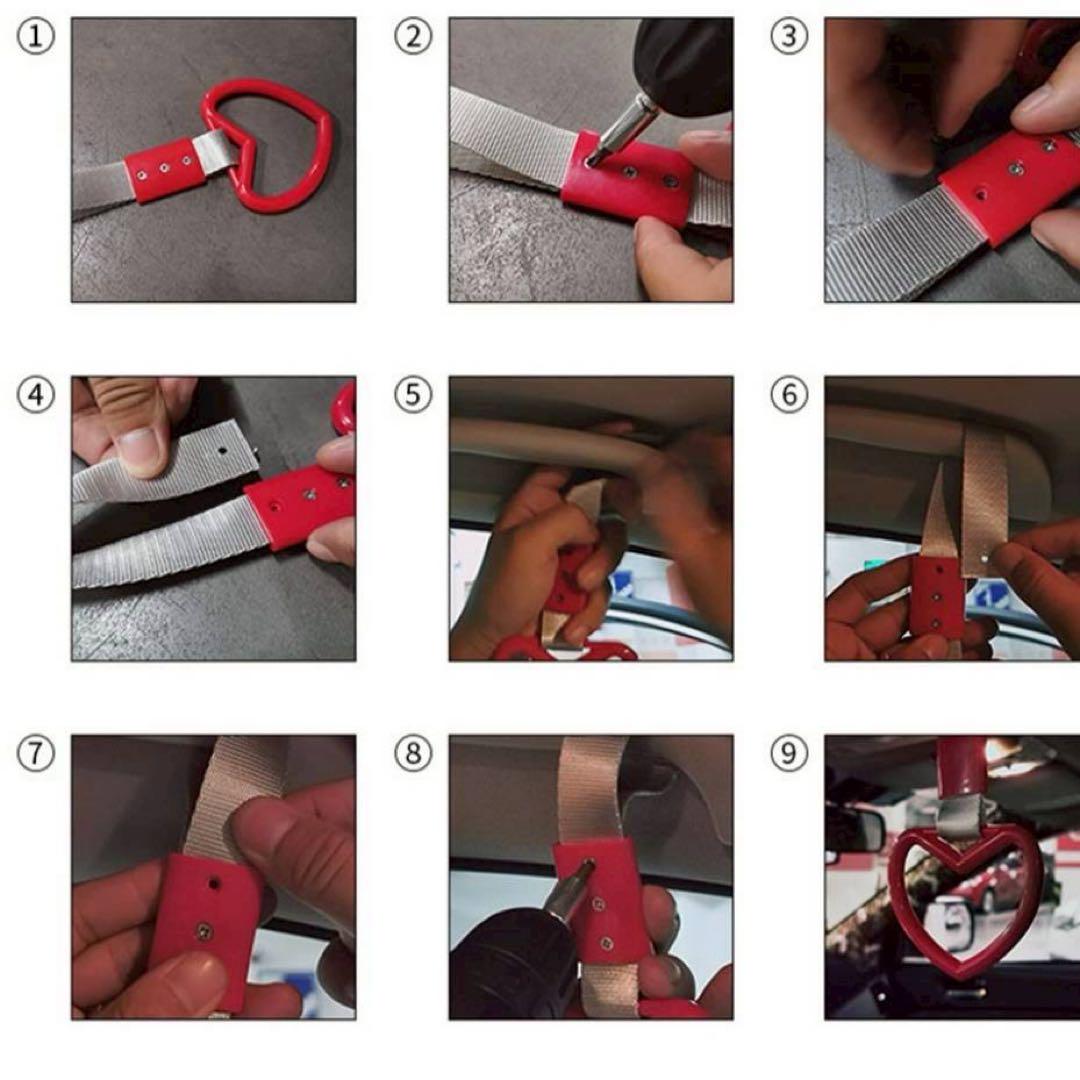 ①

②

③

④

⑤

⑥

⑦

⑧

⑨