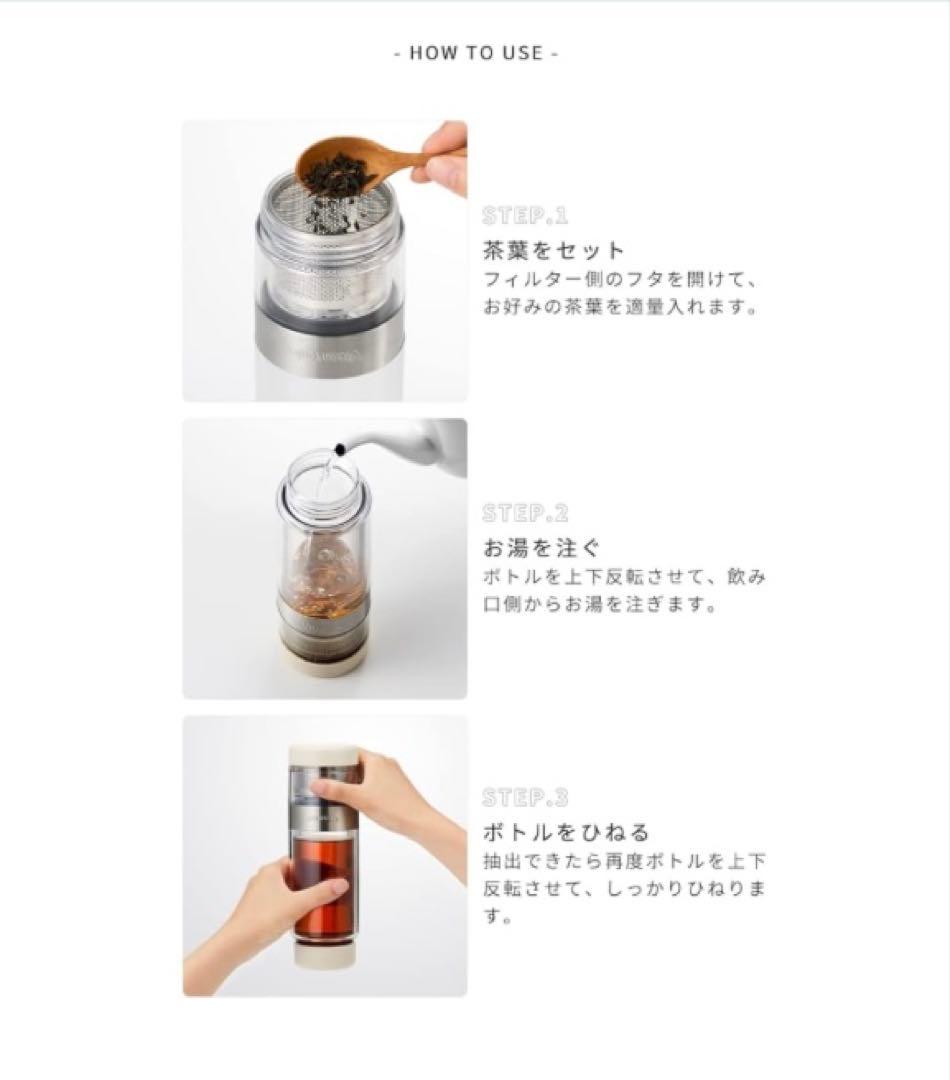 - HOW TO USE -

STEP.1
茶葉をセット
フィルター側のフタを開けて、お好みの茶葉を適量入れます。

STEP.2
お湯を注ぐ
ボトルを上下反転させて、飲み口側からお湯を注ぎます。

STEP.3
ボトルをひねる
抽出できたら再度ボトルを上下反転させて、しっかりひねります。