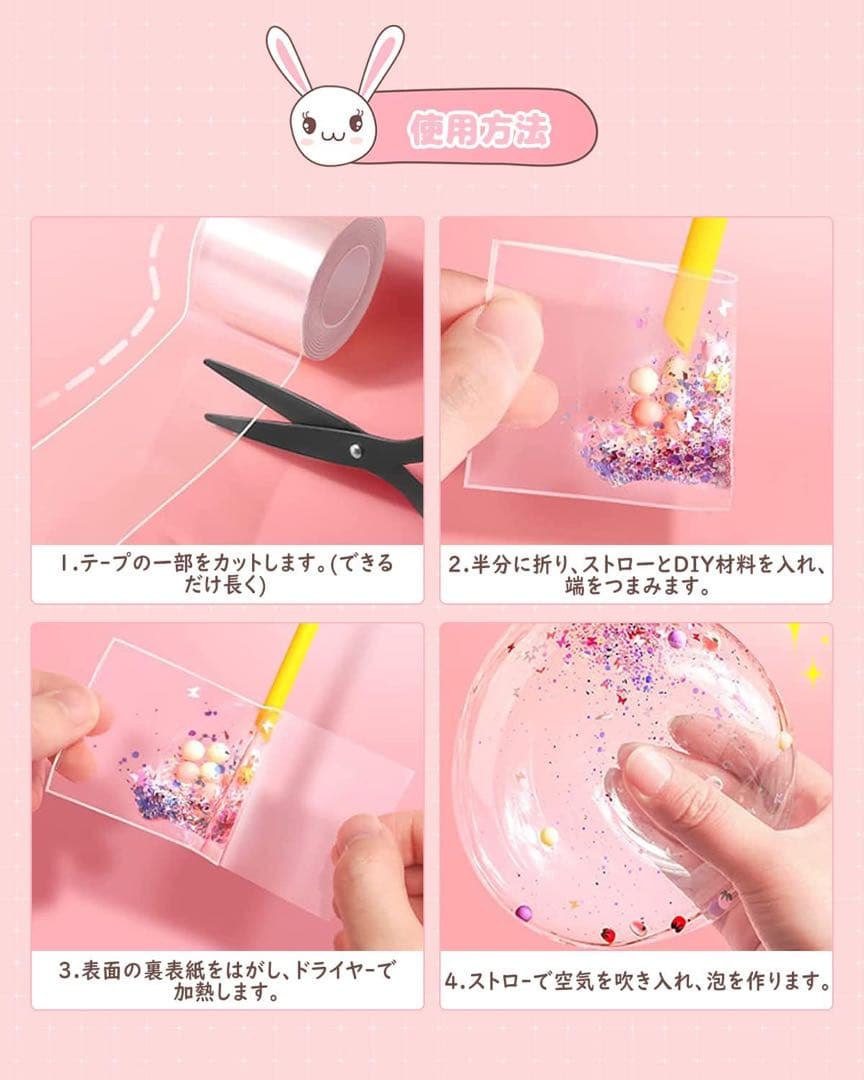 使用方法

1.テープの一部をカットします。(できるだけ長く)

2.半分に折り、ストローとDIY材料を入れ、端をつまみます。

3.表面の裏表紙をはがし、ドライヤーで加熱します。

4.ストローで空気を吹き入れ、泡を作ります。