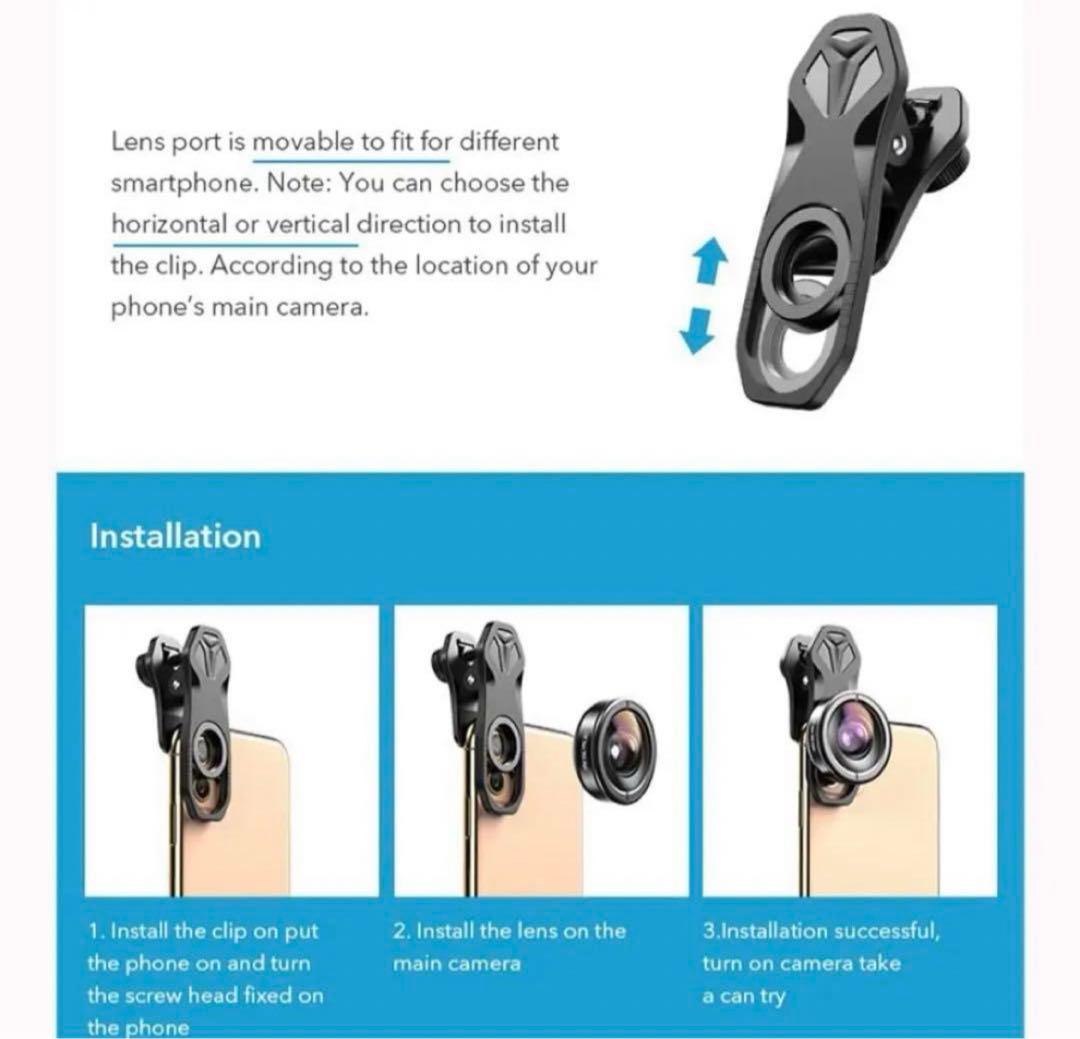 Lens port is movable to fit for different smartphone. Note: You can choose the horizontal or vertical direction to install the clip. According to the location of your phone's main camera.

Installation

1. Install the clip on put the phone on and turn the screw head fixed on the phone

2. Install the lens on the main camera

3.Installation successful, turn on camera take a can try