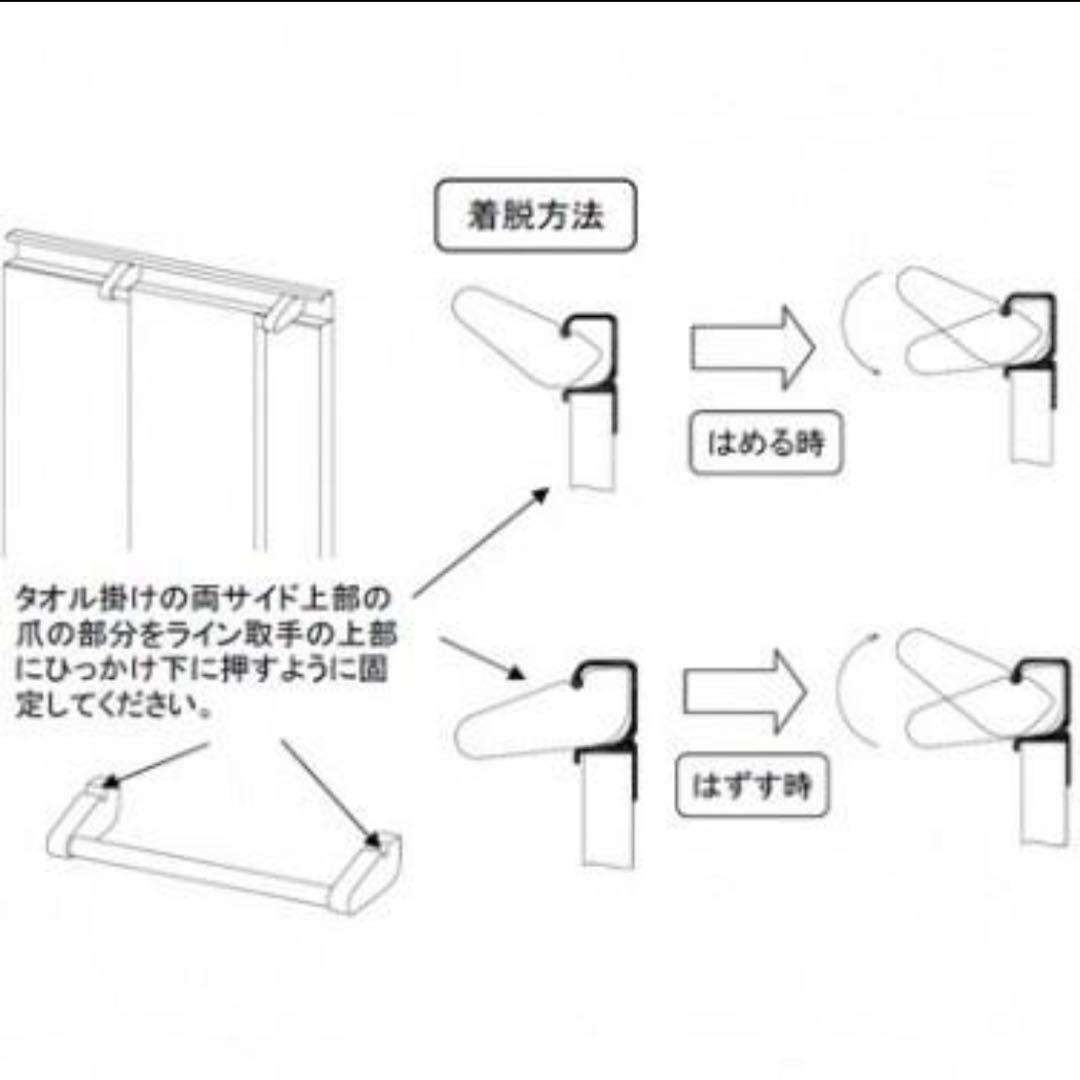 着脱方法

はめる時

タオル掛けの両サイド上部の爪の部分をライン取手の上部にひっかけ下に押すように固定してください。

はずす時