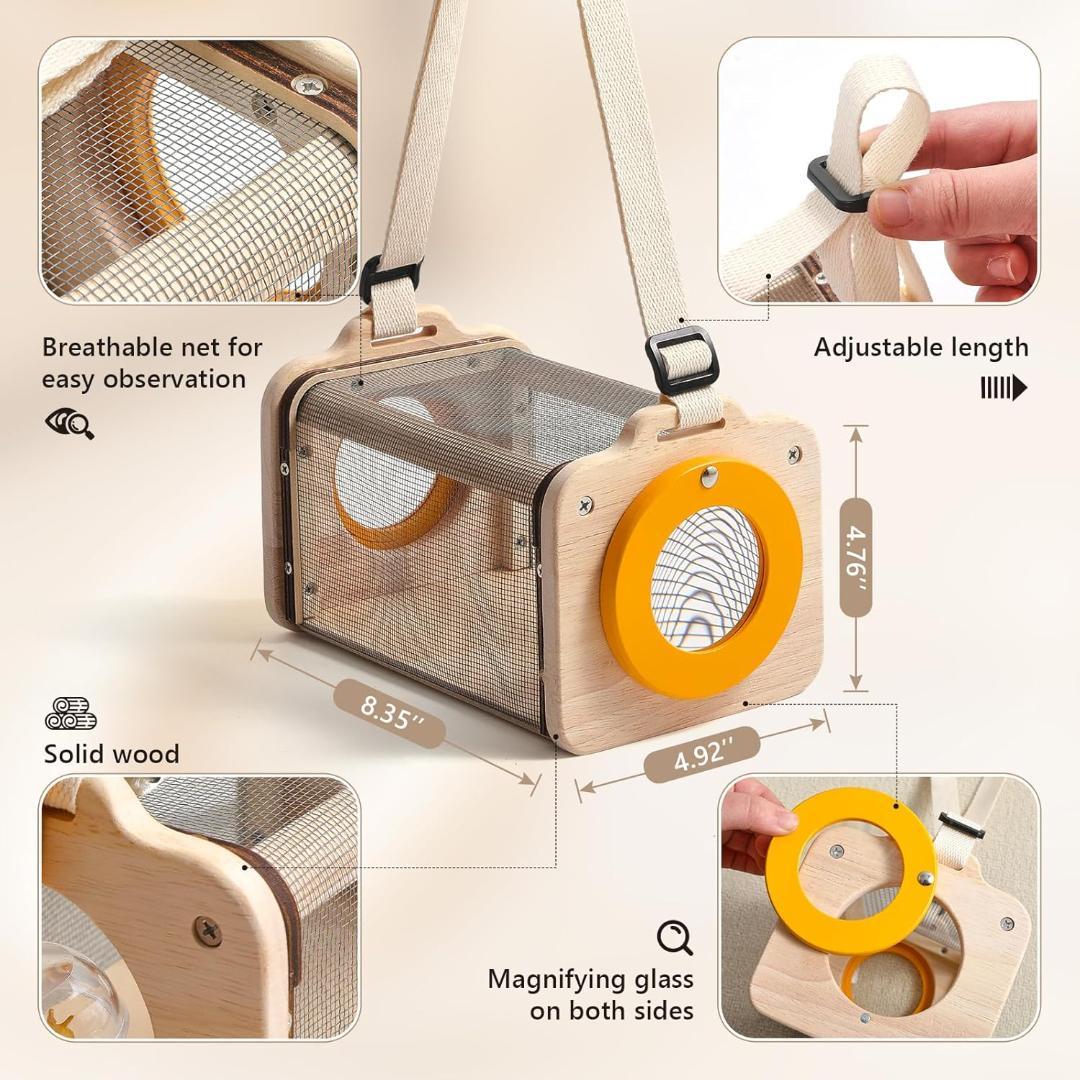 Breathable net for easy observation

Adjustable length

4.76''

8.35''

4.92''

Solid wood

Magnifying glass on both sides