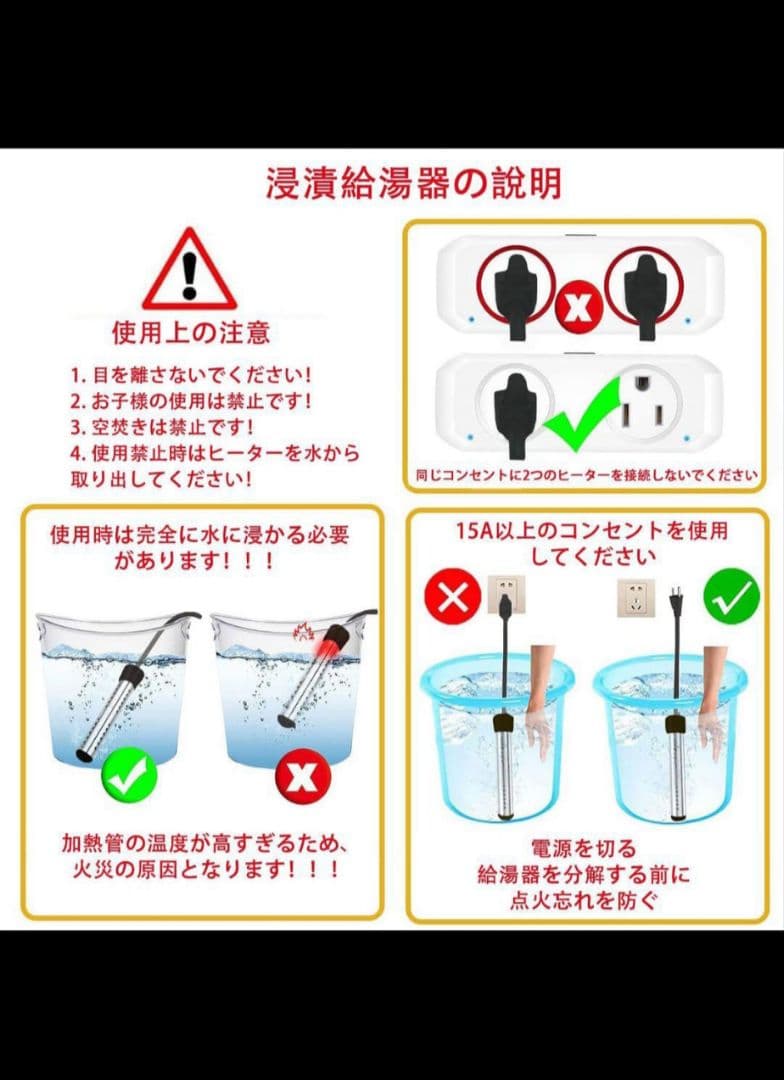 浸漬給湯器の説明

使用上の注意

1. 目を離さないでください!
2. お子様の使用は禁止です!
3. 空焚きは禁止です!
4. 使用禁止時はヒーターを水から取り出してください!

同じコンセントに2つのヒーターを接続しないでください

使用時は完全に水に浸かる必要があります!!!

加熱管の温度が高すぎるため、火災の原因となります!!!

15A以上のコンセントを使用してください

電源を切る
給湯器を分解する前に
点火忘れを防ぐ