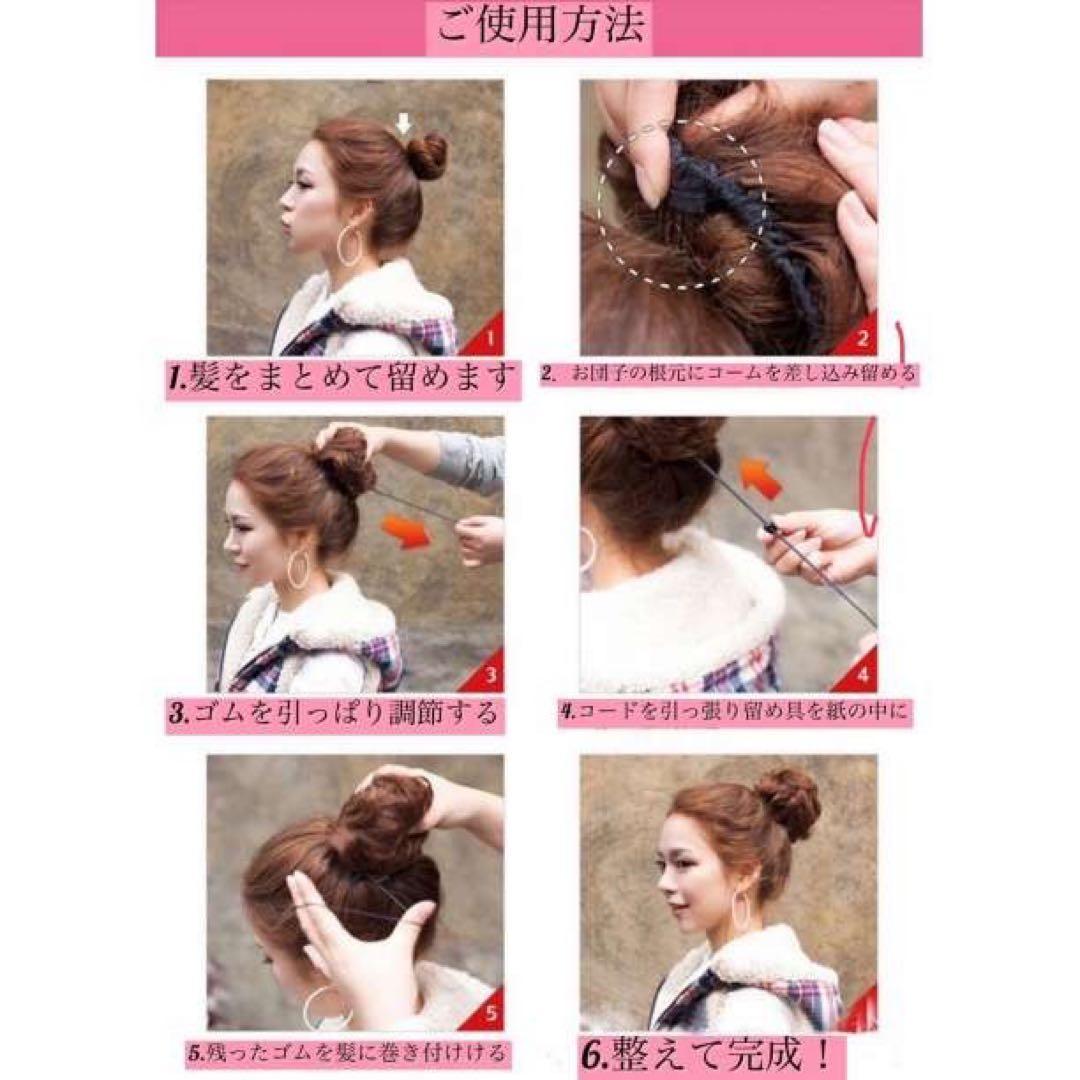 ご使用方法

1

1.髪をまとめて留めます

2

2. お団子の根元にコームを差し込み留める

3

3.ゴムを引っぱり調節する

4

4.コードを引っ張り留め具を紙の中に

5

5.残ったゴムを髪に巻き付けける

6.整えて完成！