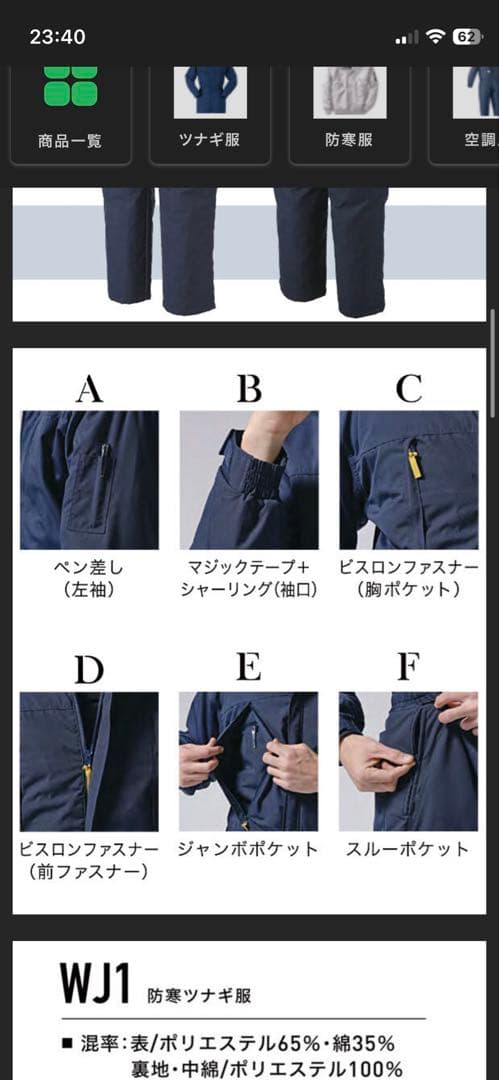 23:40

62

商品一覧

ツナギ服

防寒服

空調

A

ペン差し
（左袖）

B

マジックテープ+
シャーリング（袖口）

C

ビスロンファスナー
（胸ポケット）

D

ビスロンファスナー
（前ファスナー）

E

ジャンボポケット

F

スルーポケット

WJ1 防寒ツナギ服

■ 混率：表/ポリエステル65%・綿35%
裏地・中綿/ポリエステル100%