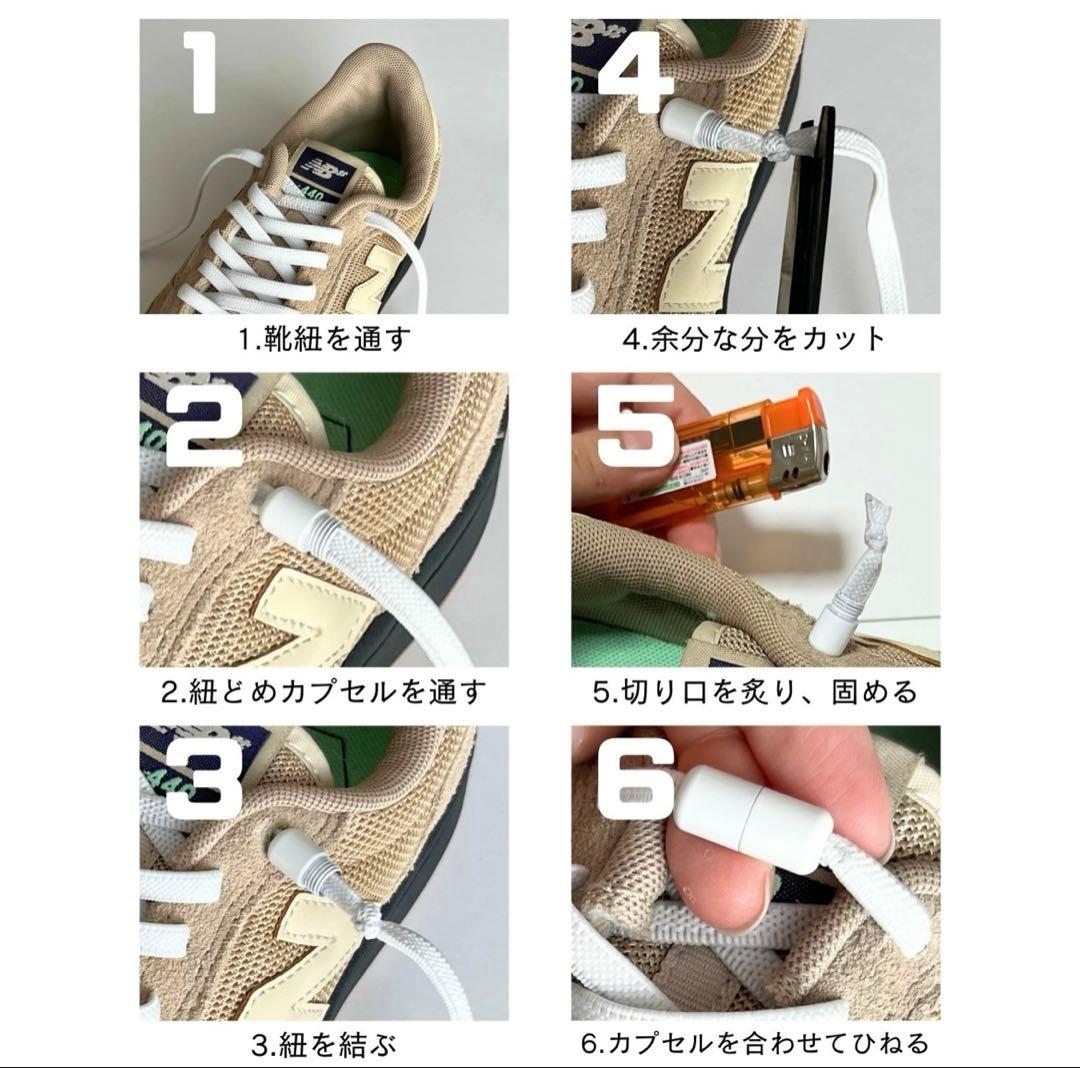 1

1.靴紐を通す

2

2.紐どめカプセルを通す

3

3.紐を結ぶ

4

4.余分な分をカット

5

5.切り口を炙り、固める

6

6.カプセルを合わせてひねる