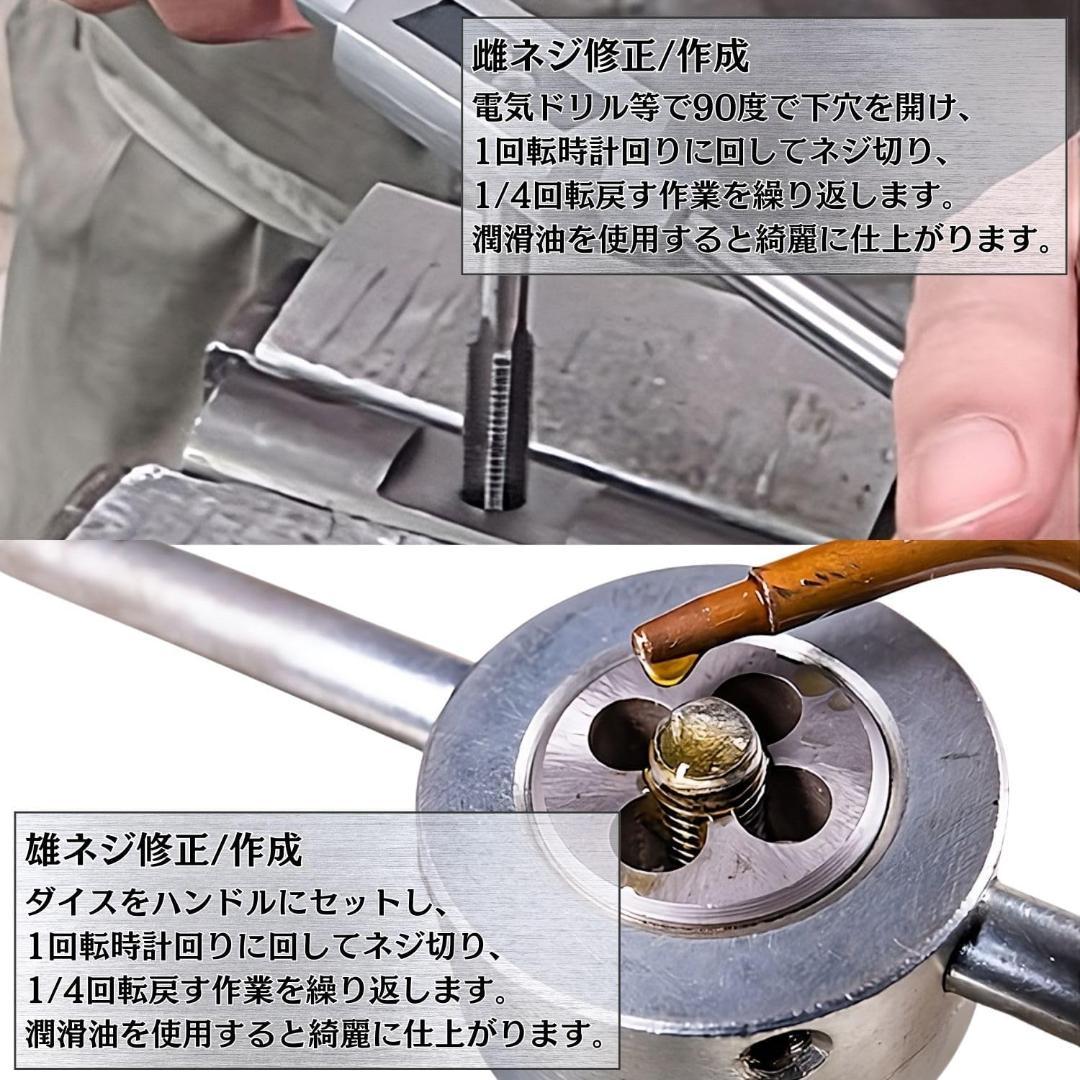 雌ネジ修正/作成
電気ドリル等で90度で下穴を開け、
1回転時計回りに回してネジ切り、
1/4回転戻す作業を繰り返します。
潤滑油を使用すると綺麗に仕上がります。

雄ネジ修正/作成
ダイスをハンドルにセットし、
1回転時計回りに回してネジ切り、
1/4回転戻す作業を繰り返します。
潤滑油を使用すると綺麗に仕上がります。