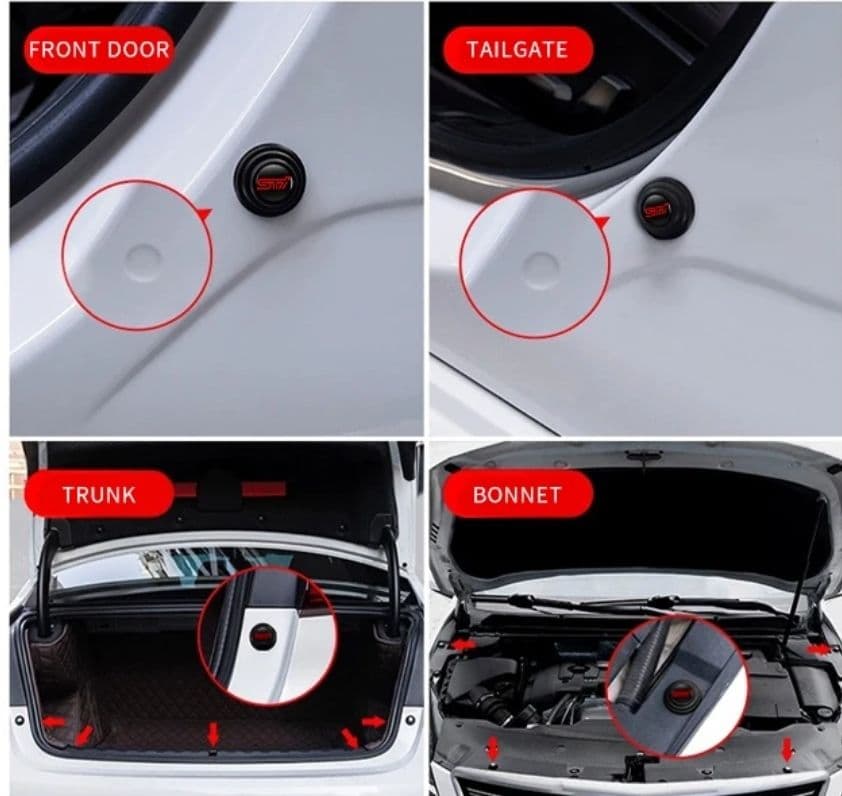 FRONT DOOR

STI

TAILGATE

STI

TRUNK

BONNET