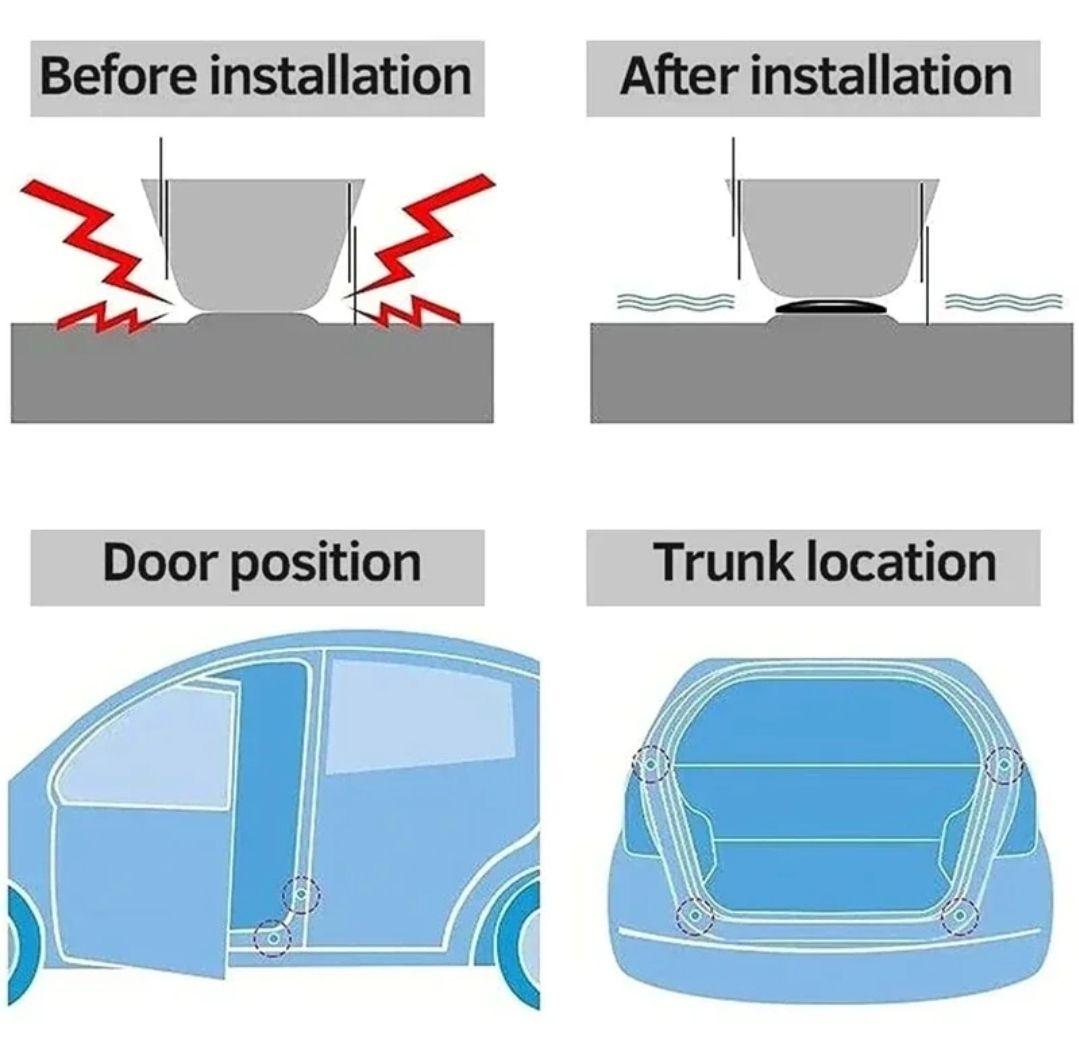 Before installation

After installation

Door position

Trunk location