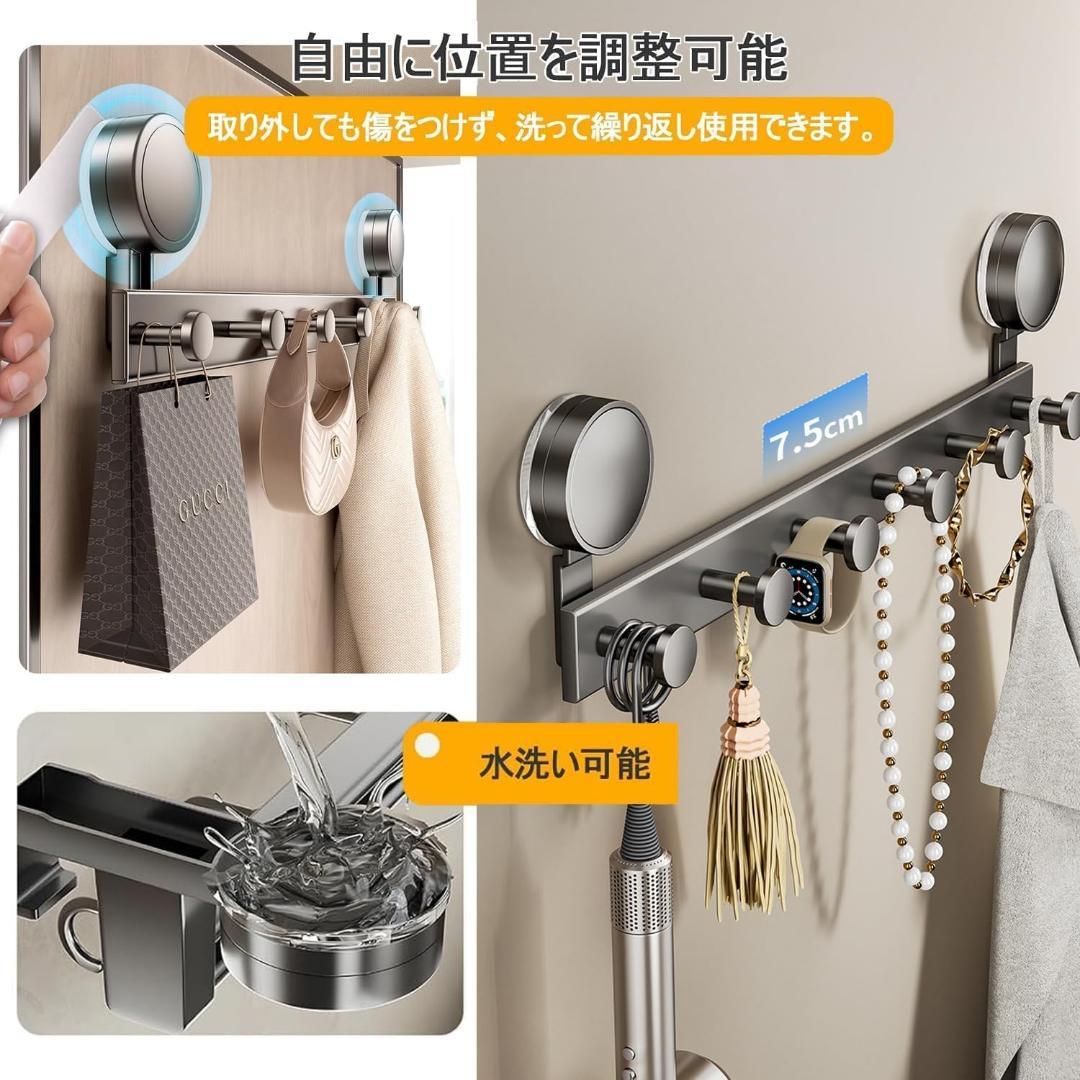 自由に位置を調整可能

取り外しても傷をつけず、洗って繰り返し使用できます。

GUCCI

7.5cm

水洗い可能