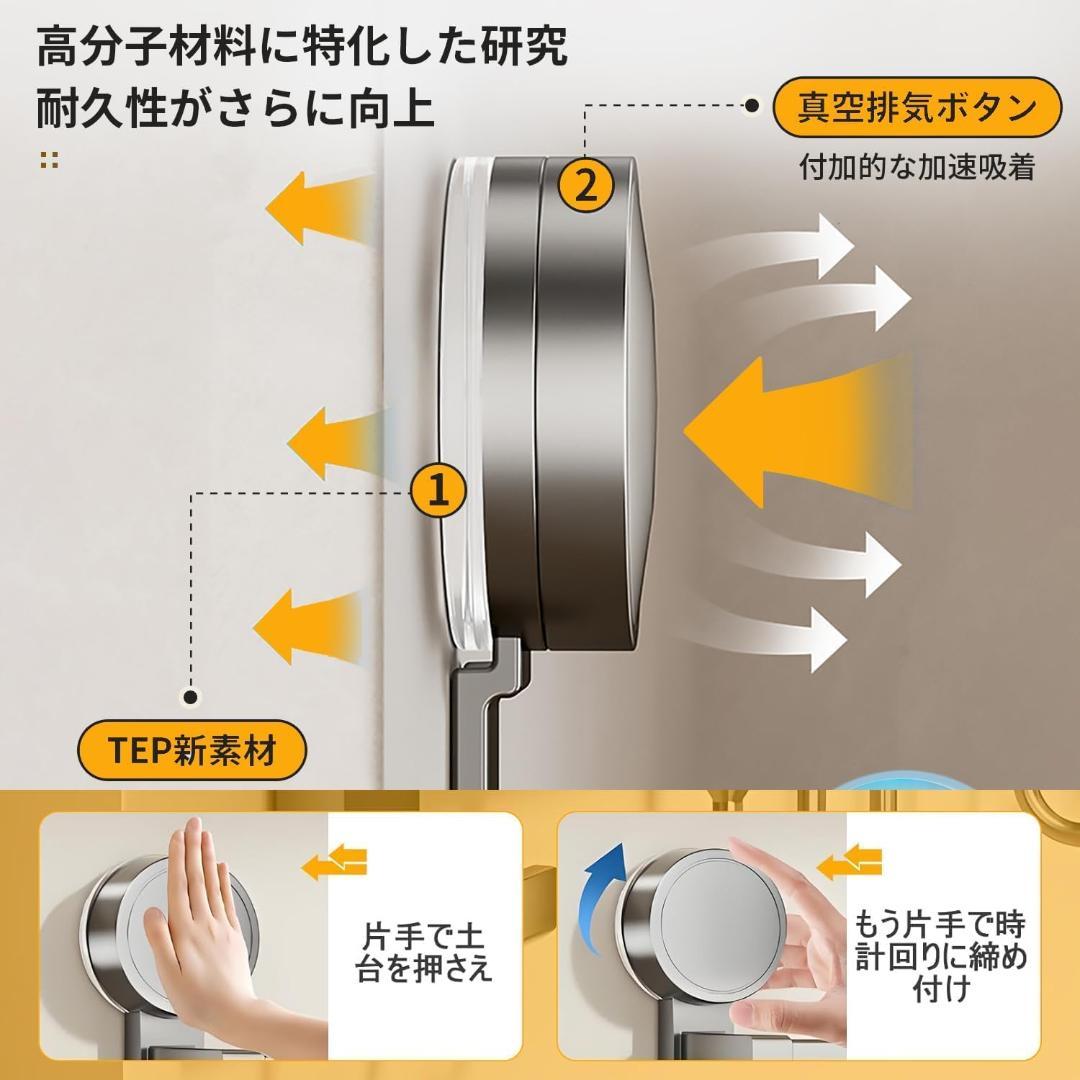 高分子材料に特化した研究
耐久性がさらに向上

真空排気ボタン
付加的な加速吸着

2

1

TEP新素材

片手で土台を押さえ

もう片手で時計回りに締め付け