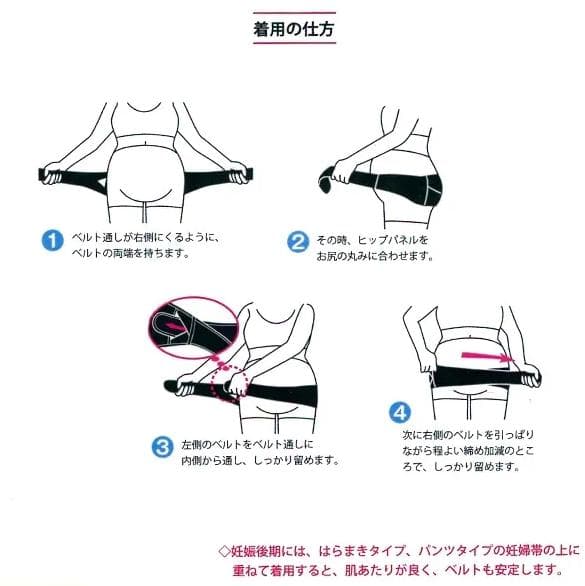 着用の仕方

1 ベルト通しが右側にくるように、ベルトの両端を持ちます。

2 その時、ヒップパネルをお尻の丸みに合わせます。

3 左側のベルトをベルト通しに内側から通し、しっかり留めます。

4 次に右側のベルトを引っぱりながら程よい締め加減のところで、しっかり留めます。

◇妊娠後期には、はらまきタイプ、パンツタイプの妊婦帯の上に重ねて着用すると、肌あたりが良く、ベルトも安定します。