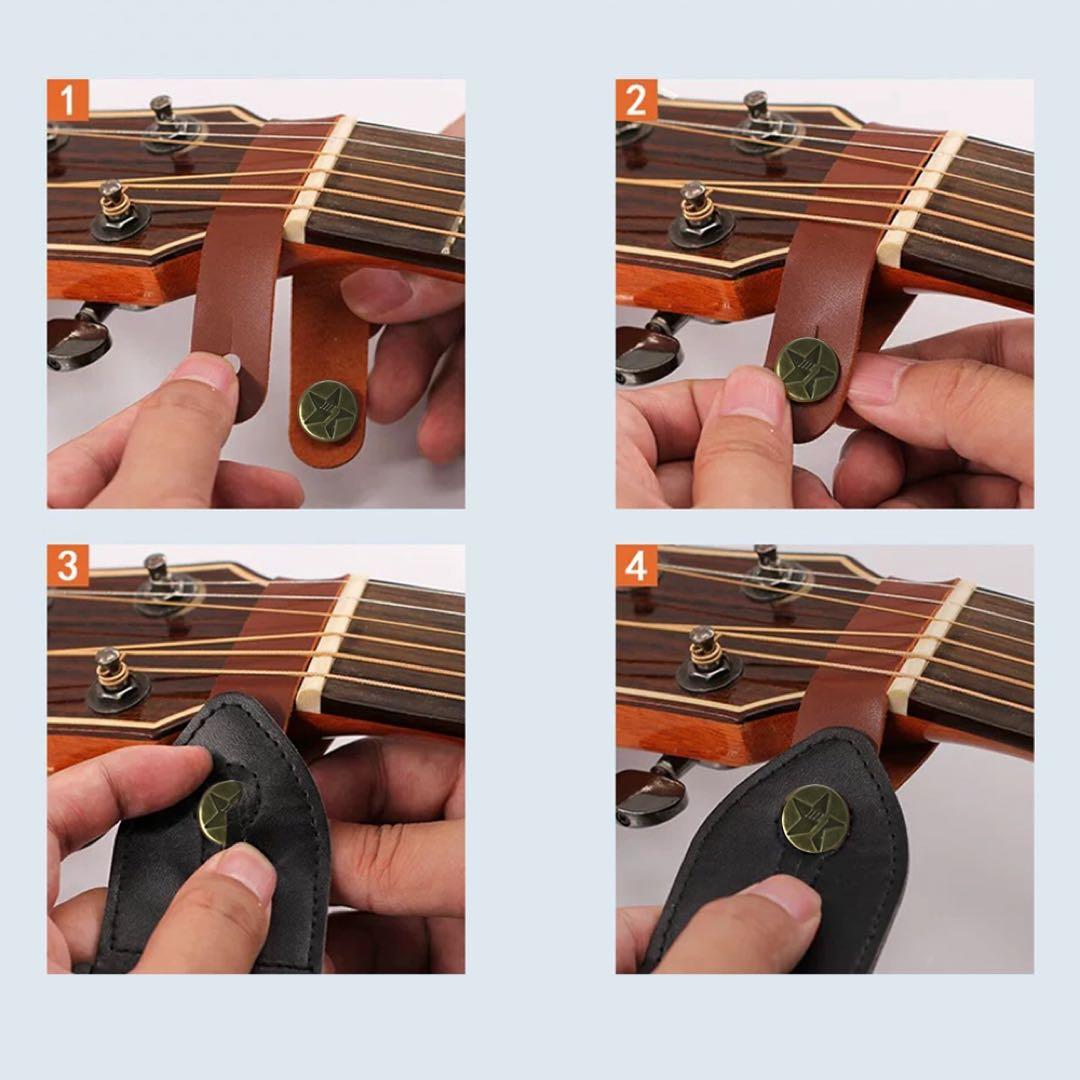 1

2

3

4