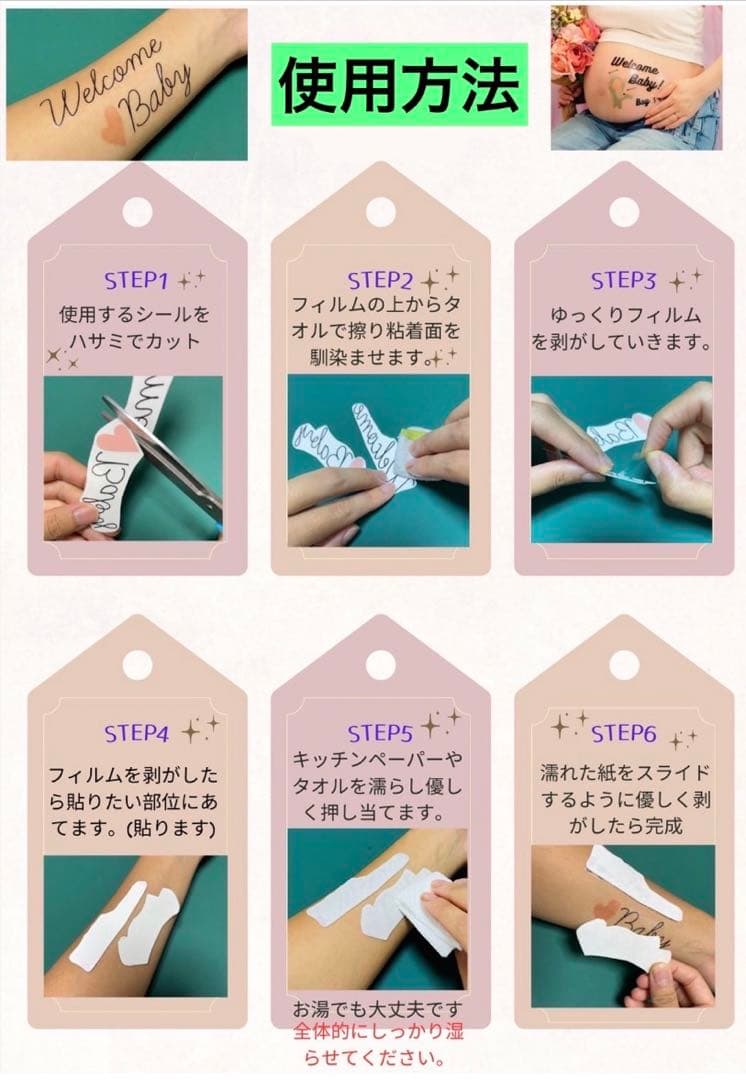 Welcome Baby

使用方法

Welcome Baby!

STEP1
使用するシールをハサミでカット

STEP2
フィルムの上からタオルで擦り粘着面を馴染ませます。

STEP3
ゆっくりフィルムを剥がしていきます。

STEP4
フィルムを剥がしたら貼りたい部位にあてます。(貼ります)

STEP5
キッチンペーパーやタオルを濡らし優しく押し当てます。

お湯でも大丈夫です
全体的にしっかり湿らせてください。

STEP6
濡れた紙をスライドするように優しく剥がしたら完成

Baby