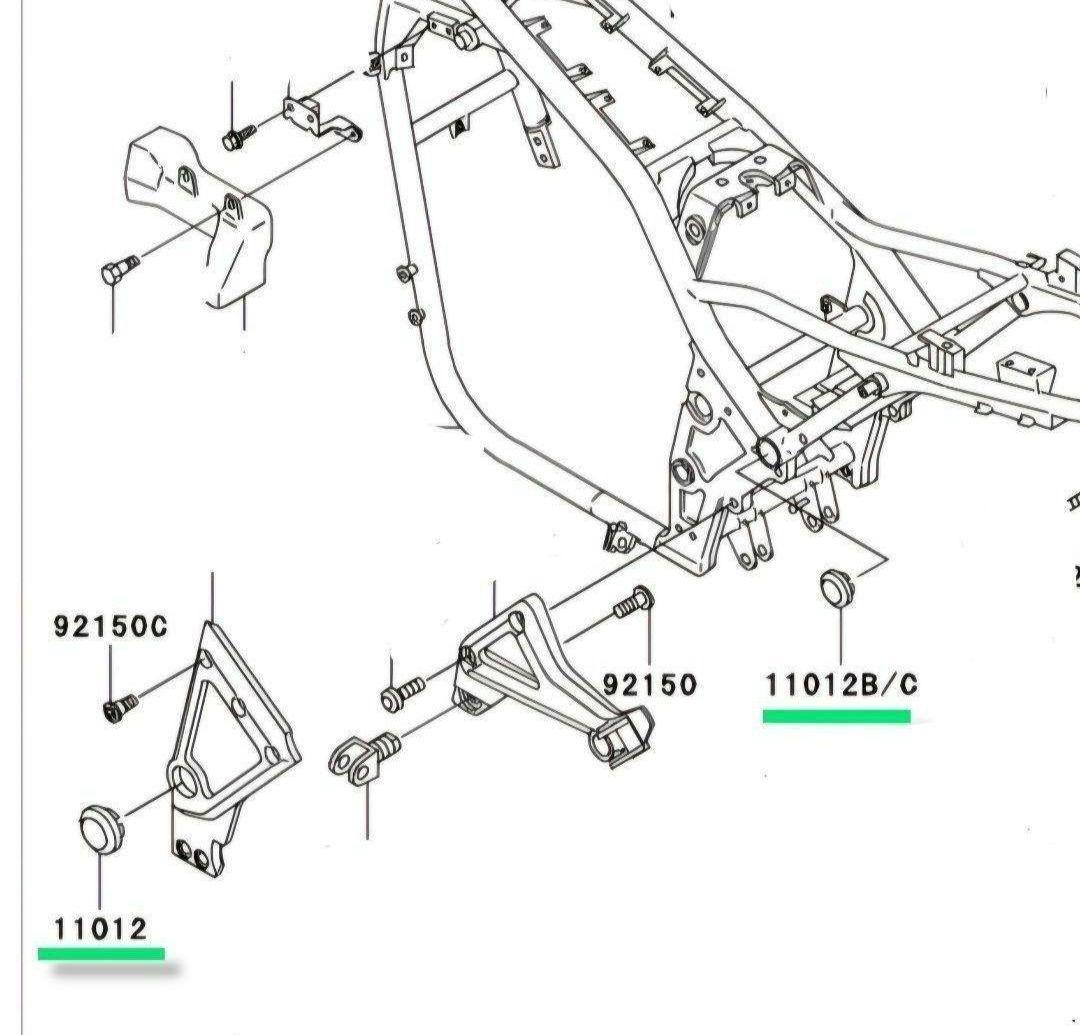 92150C

92150

11012B/C

11012