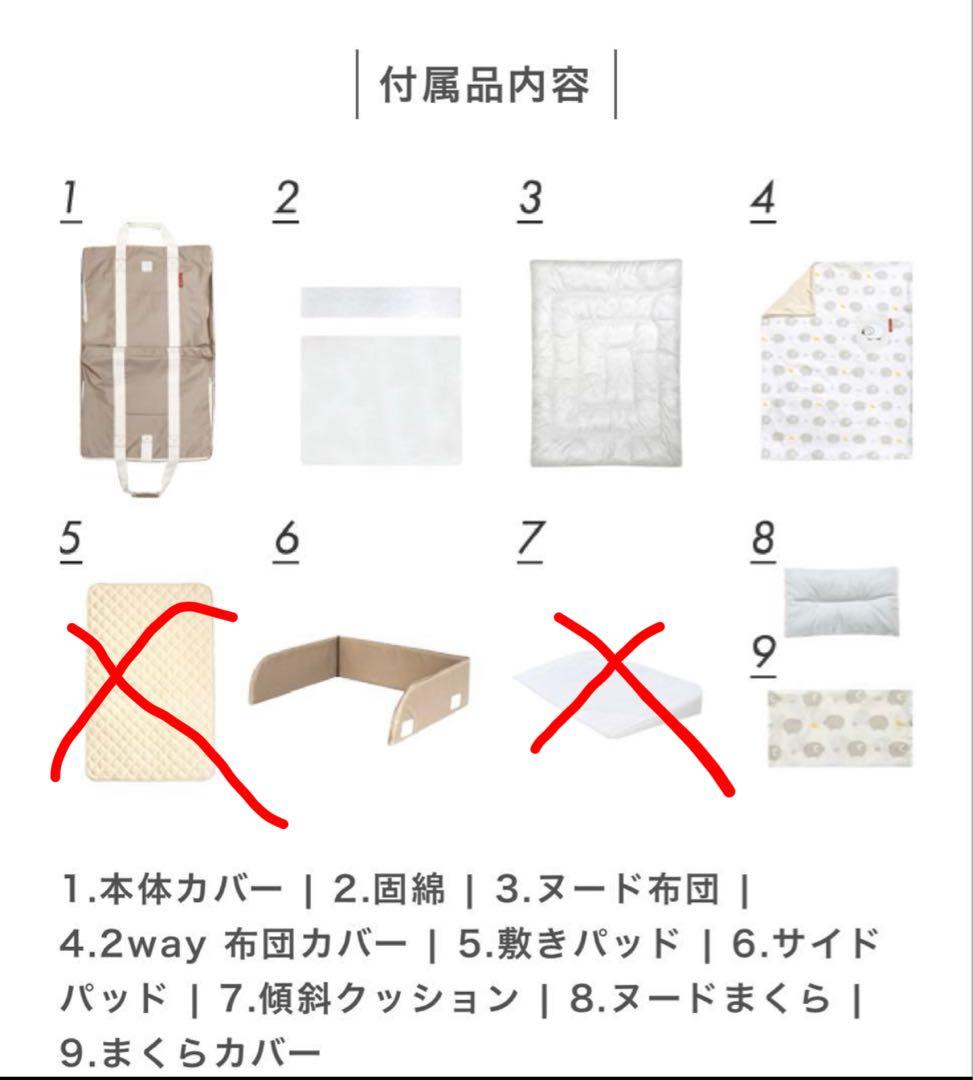 付属品内容

1

2

3

4

5

6

7

8

9

1.本体カバー | 2.固綿 | 3.ヌード布団 | 4.2way 布団カバー | 5.敷きパッド | 6.サイドパッド | 7.傾斜クッション | 8.ヌードまくら | 9.まくらカバー