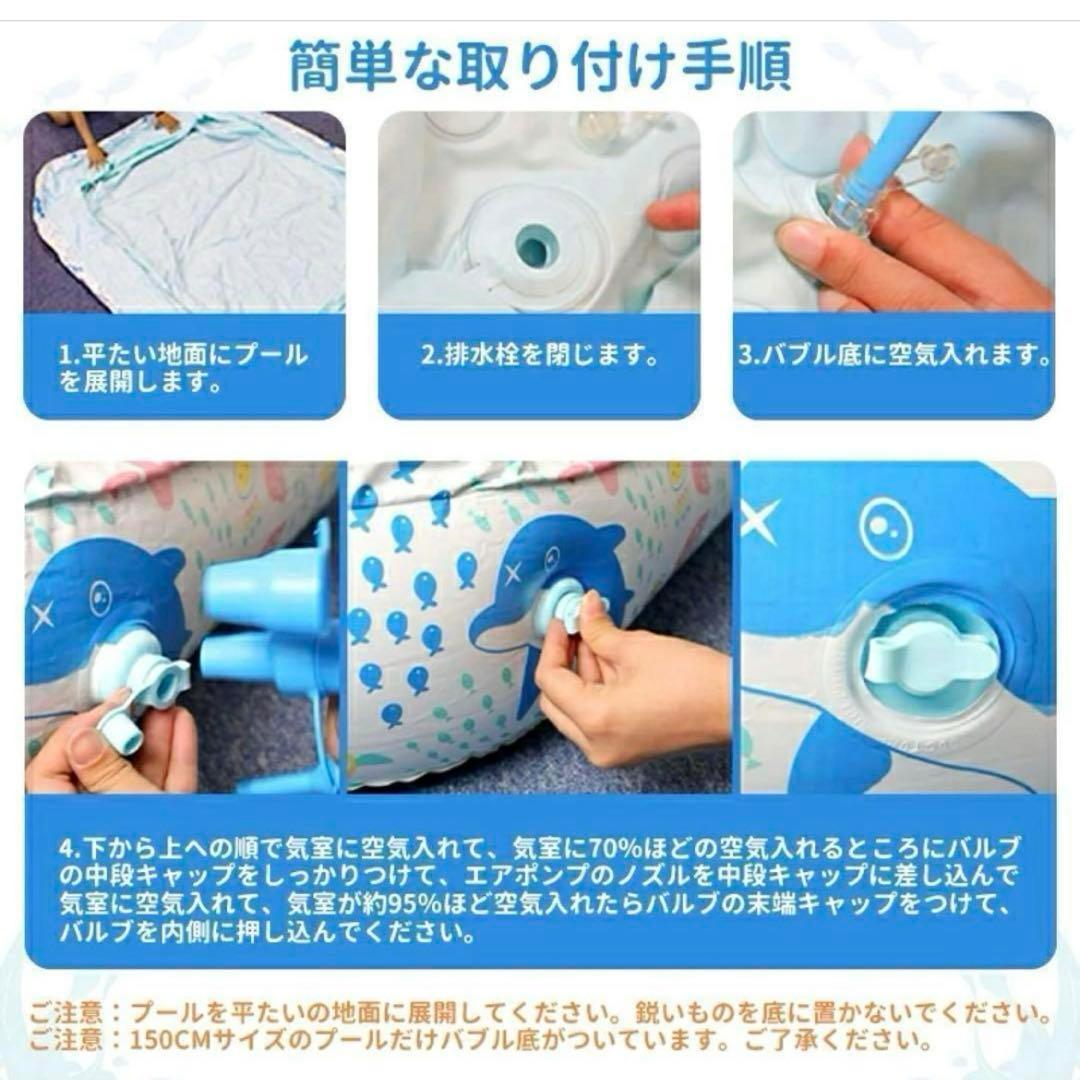 簡単な取り付け手順

1.平たい地面にプールを展開します。

2.排水栓を閉じます。

3.バブル底に空気入れます。

4.下から上への順で気室に空気入れて、気室に70%ほどの空気入れるところにバルブの中段キャップをしっかりつけて、エアポンプのノズルを中段キャップに差し込んで気室に空気入れて、気室が約95%ほど空気入れたらバルブの末端キャップをつけて、バルブを内側に押し込んでください。

ご注意：プールを平たいの地面に展開してください。鋭いものを底に置かないでください。
ご注意：150CMサイズのプールだけバブル底がついています。ご了承ください。