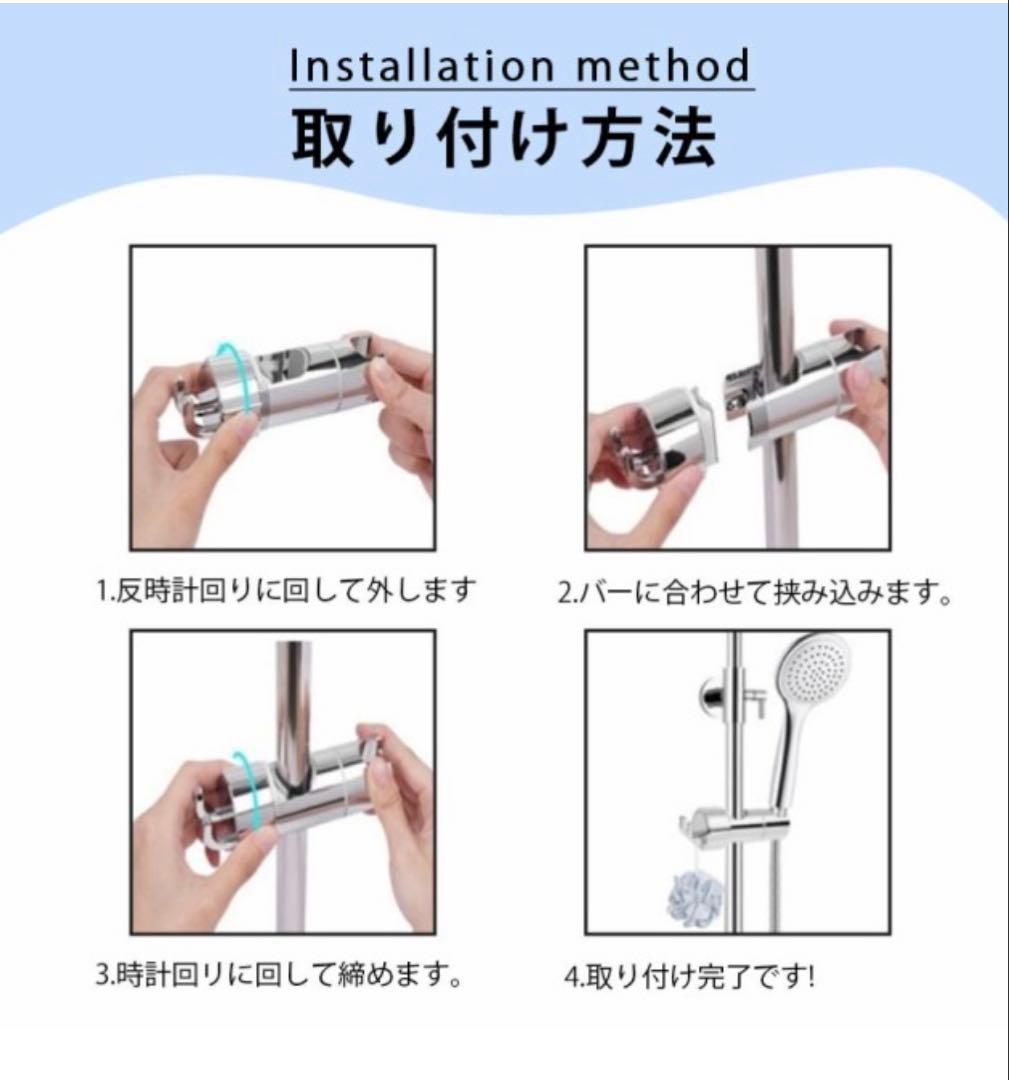 Installation method
取り付け方法

1.反時計回りに回して外します

2.バーに合わせて挟み込みます。

3.時計回りに回して締めます。

4.取り付け完了です!