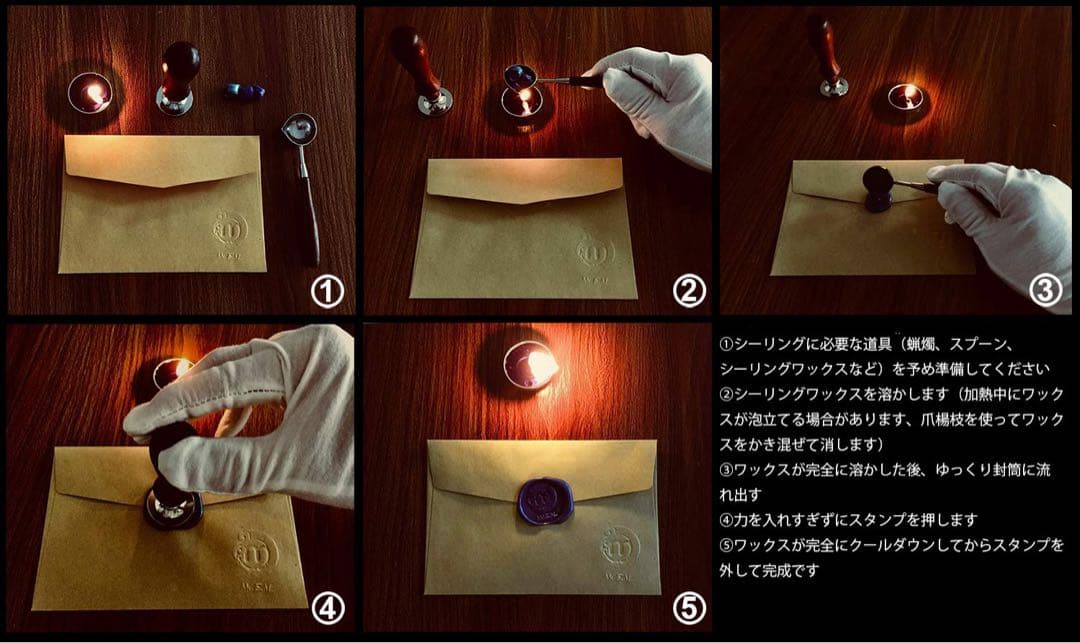 ①

②

③

④

⑤

①シーリングに必要な道具（蝋燭、スプーン、シーリングワックスなど）を予め準備してください
②シーリングワックスを溶かします（加熱中にワックスが泡立てる場合があります、爪楊枝を使ってワックスをかき混ぜて消します）
③ワックスが完全に溶かした後、ゆっくり封筒に流れ出す
④力を入れすぎずにスタンプを押します
⑤ワックスが完全にクールダウンしてからスタンプを外して完成です