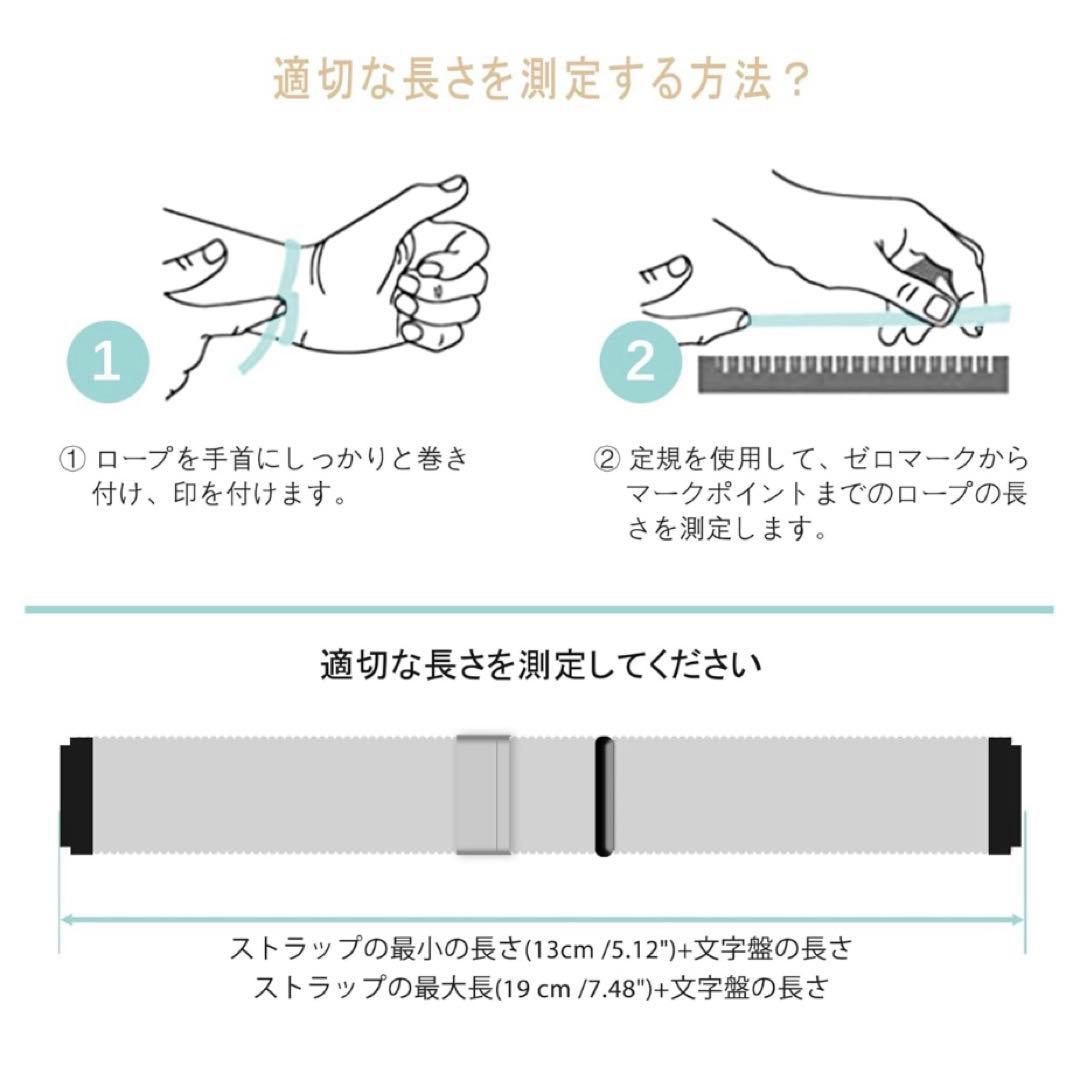 適切な長さを測定する方法？

1

2

① ロープを手首にしっかりと巻き付け、印を付けます。

② 定規を使用して、ゼロマークからマークポイントまでのロープの長さを測定します。

適切な長さを測定してください

ストラップの最小の長さ(13cm /5.12")+文字盤の長さ
ストラップの最大長(19 cm /7.48")+文字盤の長さ