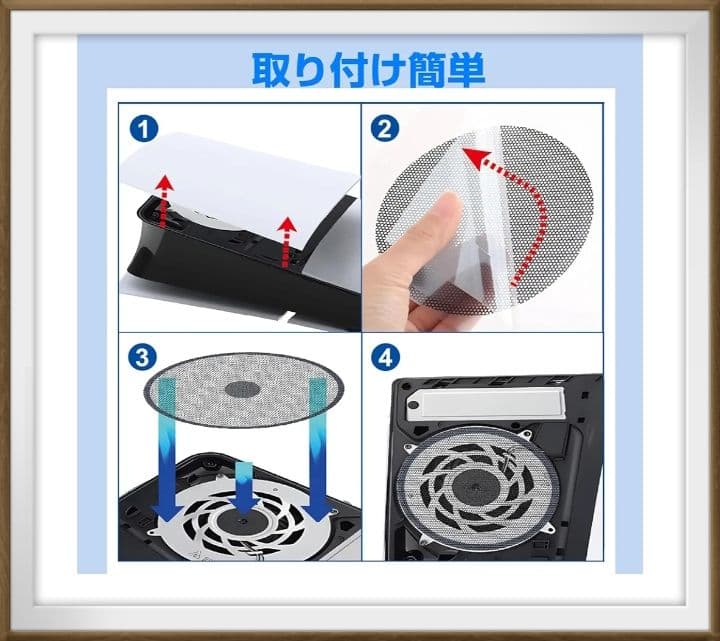 取り付け簡単

1

2

3

4