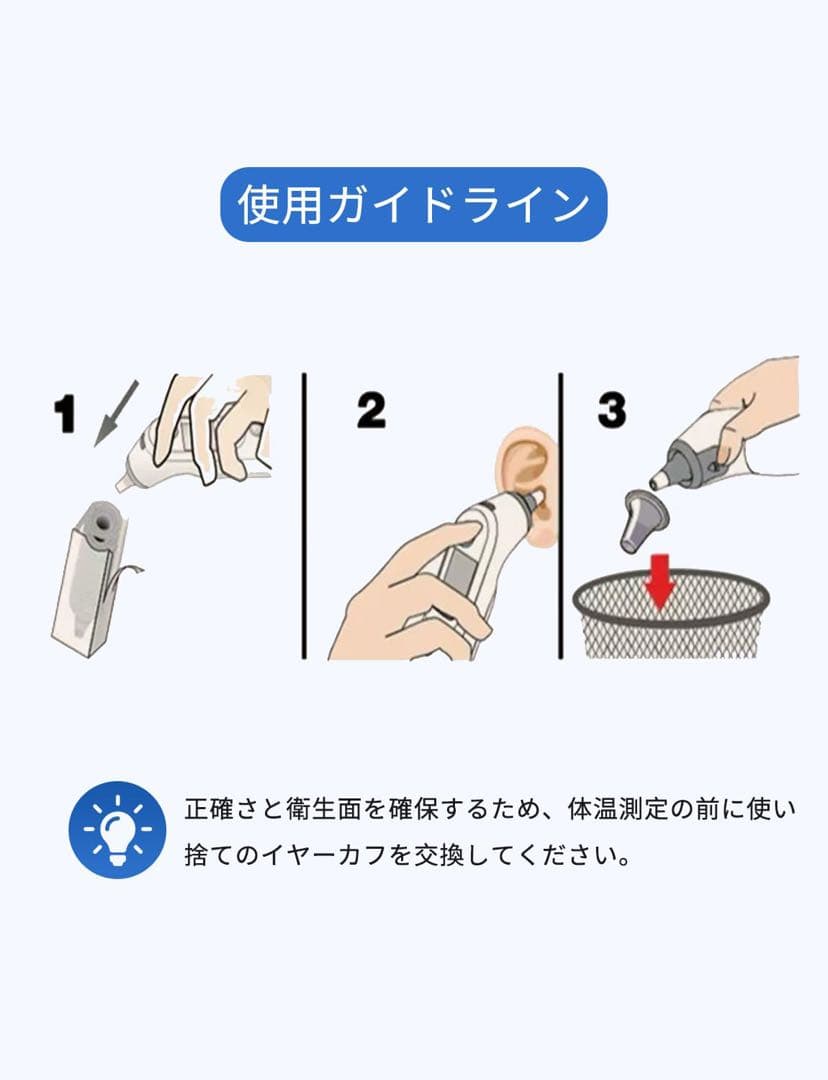 使用ガイドライン

1

2

3

正確さと衛生面を確保するため、体温測定の前に使い捨てのイヤーカフを交換してください。