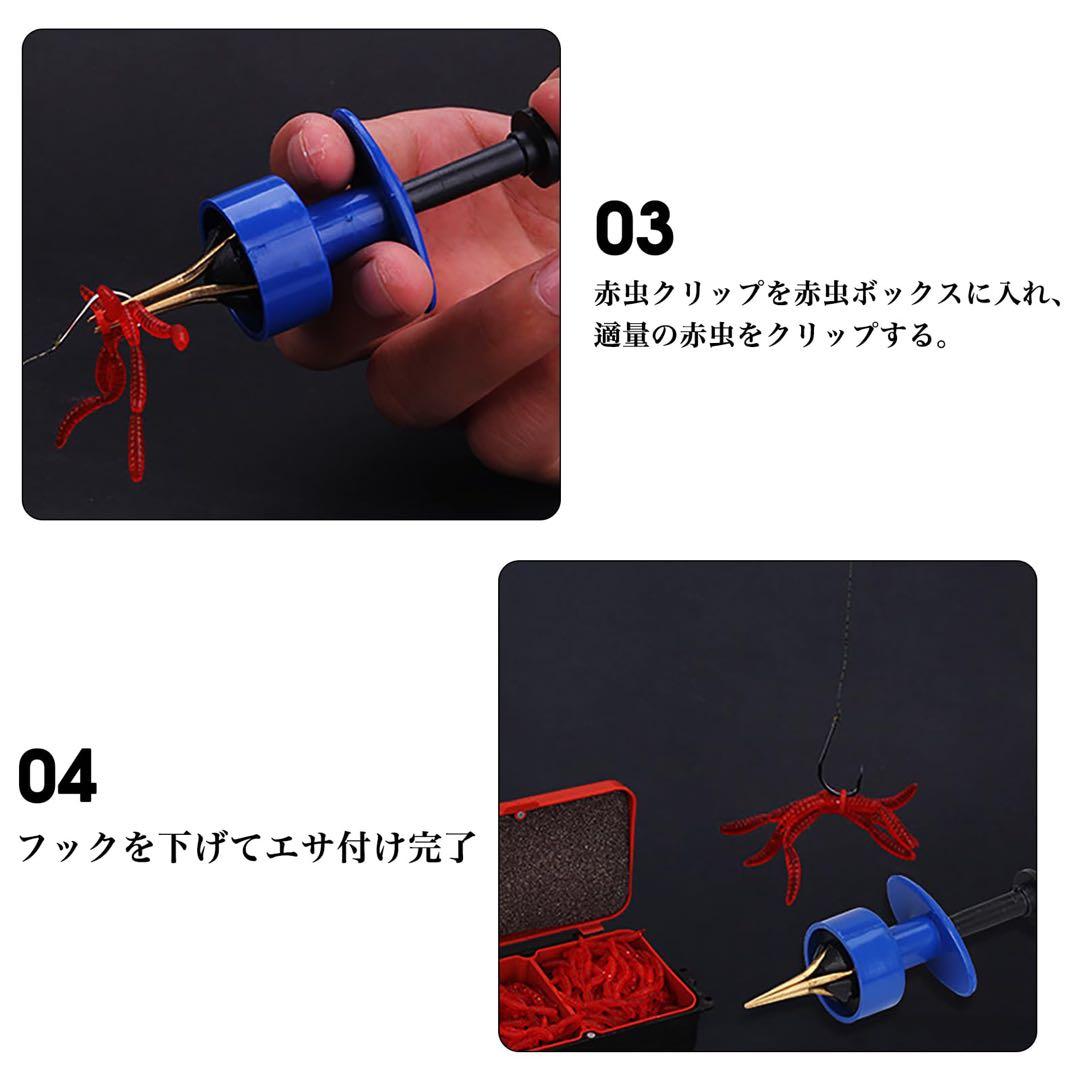 03
赤虫クリップを赤虫ボックスに入れ、適量の赤虫をクリップする。

04
フックを下げてエサ付け完了