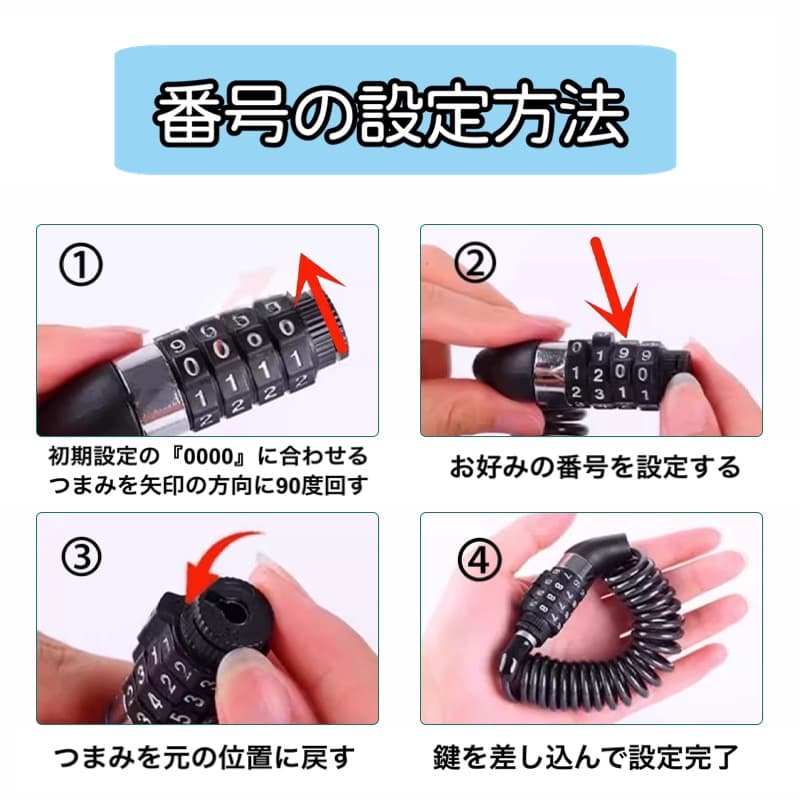 番号の設定方法

①

初期設定の『0000』に合わせる
つまみを矢印の方向に90度回す

②

お好みの番号を設定する

③

つまみを元の位置に戻す

④

鍵を差し込んで設定完了