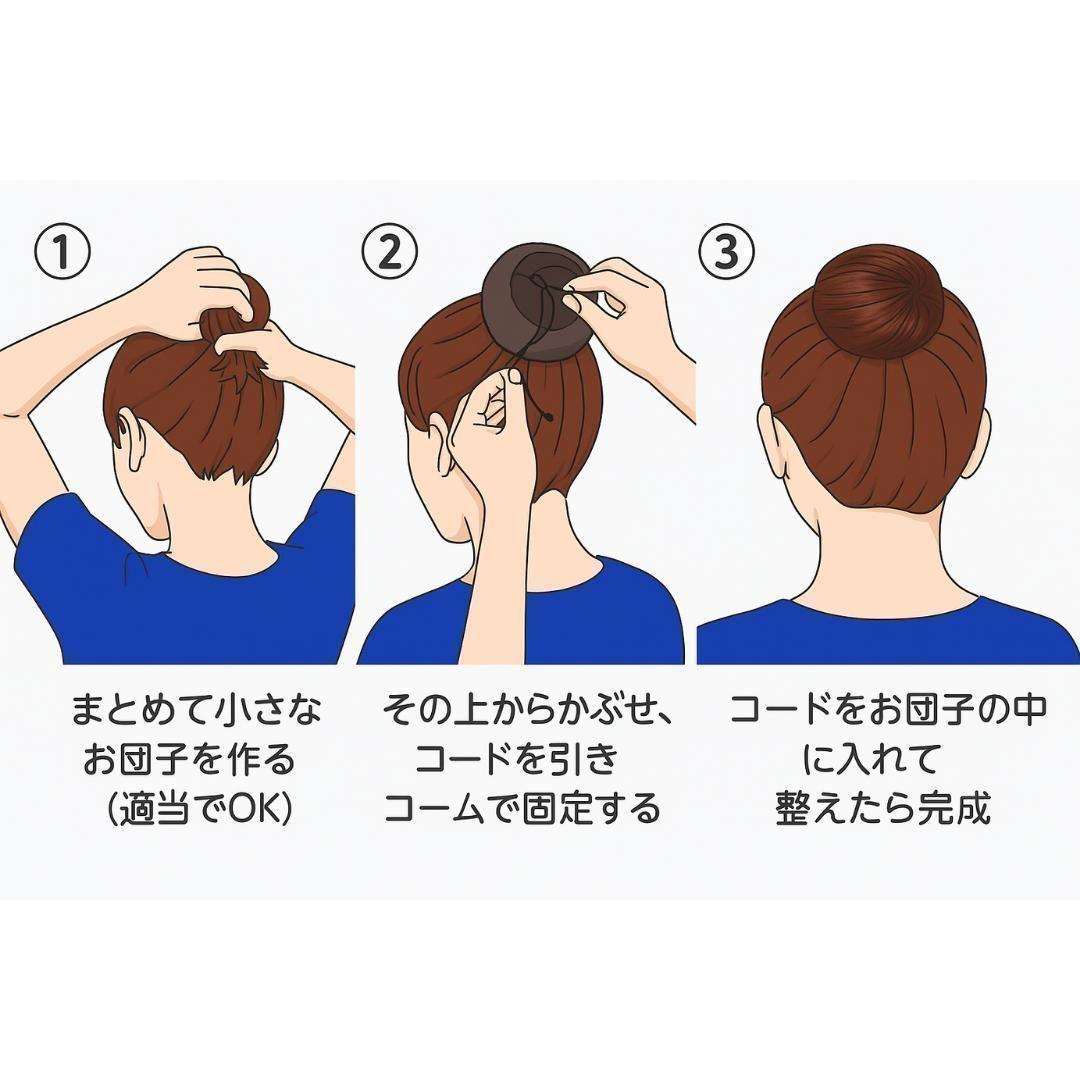 ①

まとめて小さなお団子を作る（適当でOK）

②

その上からかぶせ、コードを引きコームで固定する

③

コードをお団子の中に入れて整えたら完成