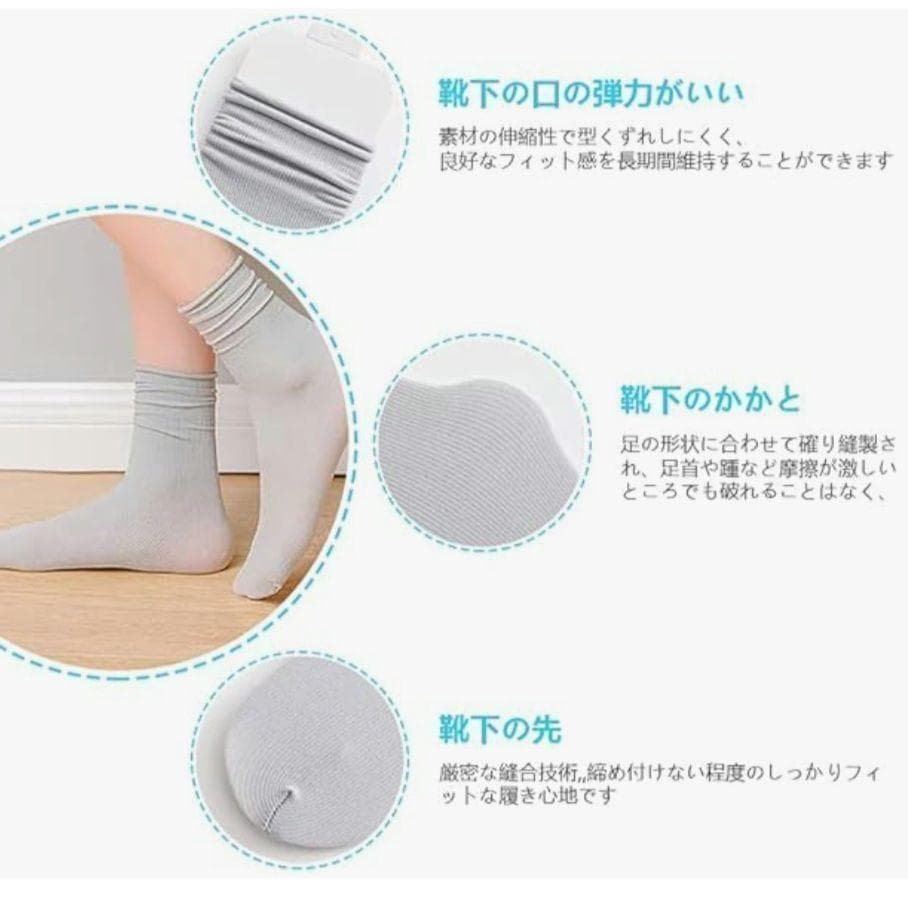 靴下の口の弾力がいい

素材の伸縮性で型くずれしにくく、良好なフィット感を長期間維持することができます

靴下のかかと

足の形状に合わせて確り縫製され、足首や踵など摩擦が激しいところでも破れることはなく、

靴下の先

厳密な縫合技術,,締め付けない程度のしっかりフィットな履き心地です