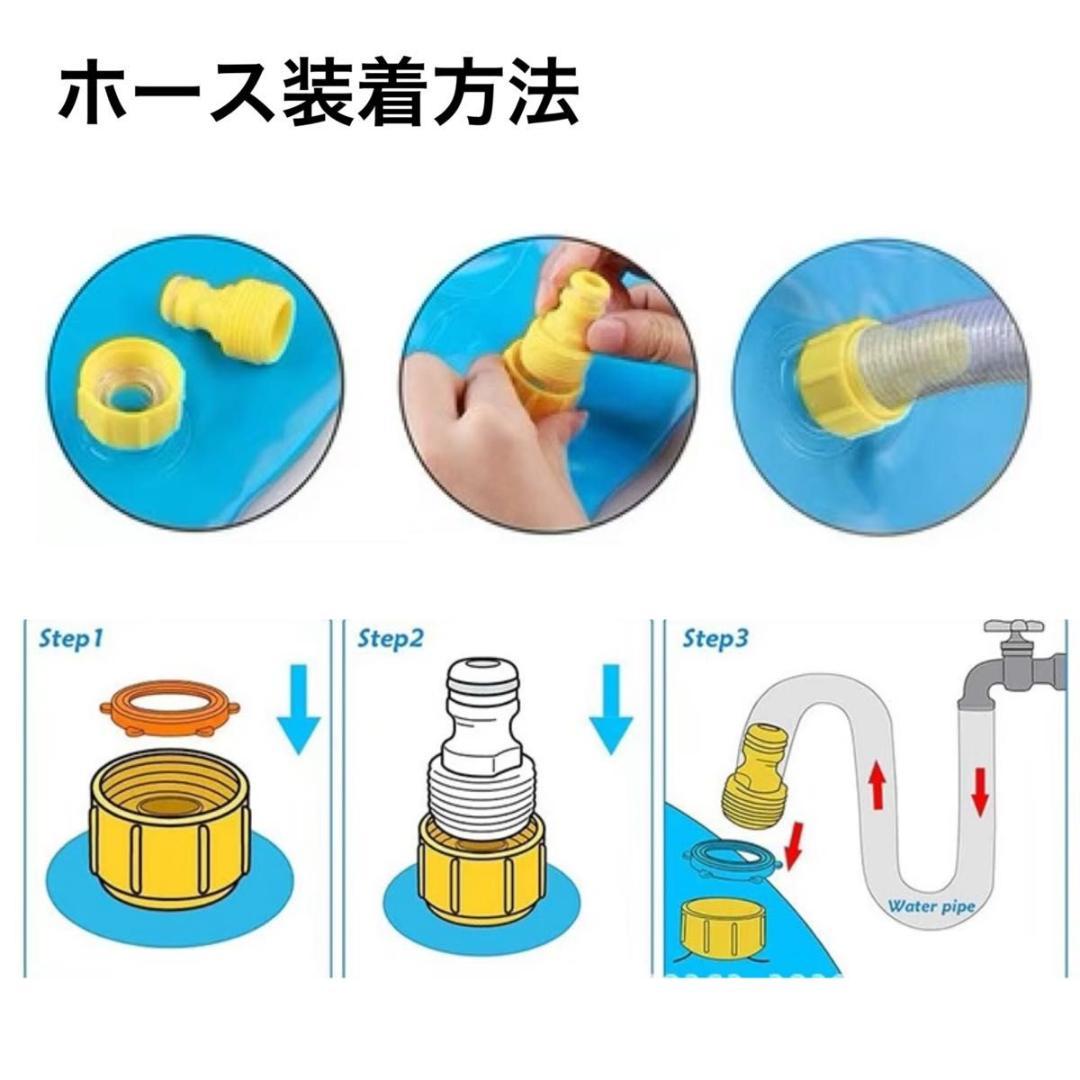 ホース装着方法

Step1

Step2

Step3

Water pipe