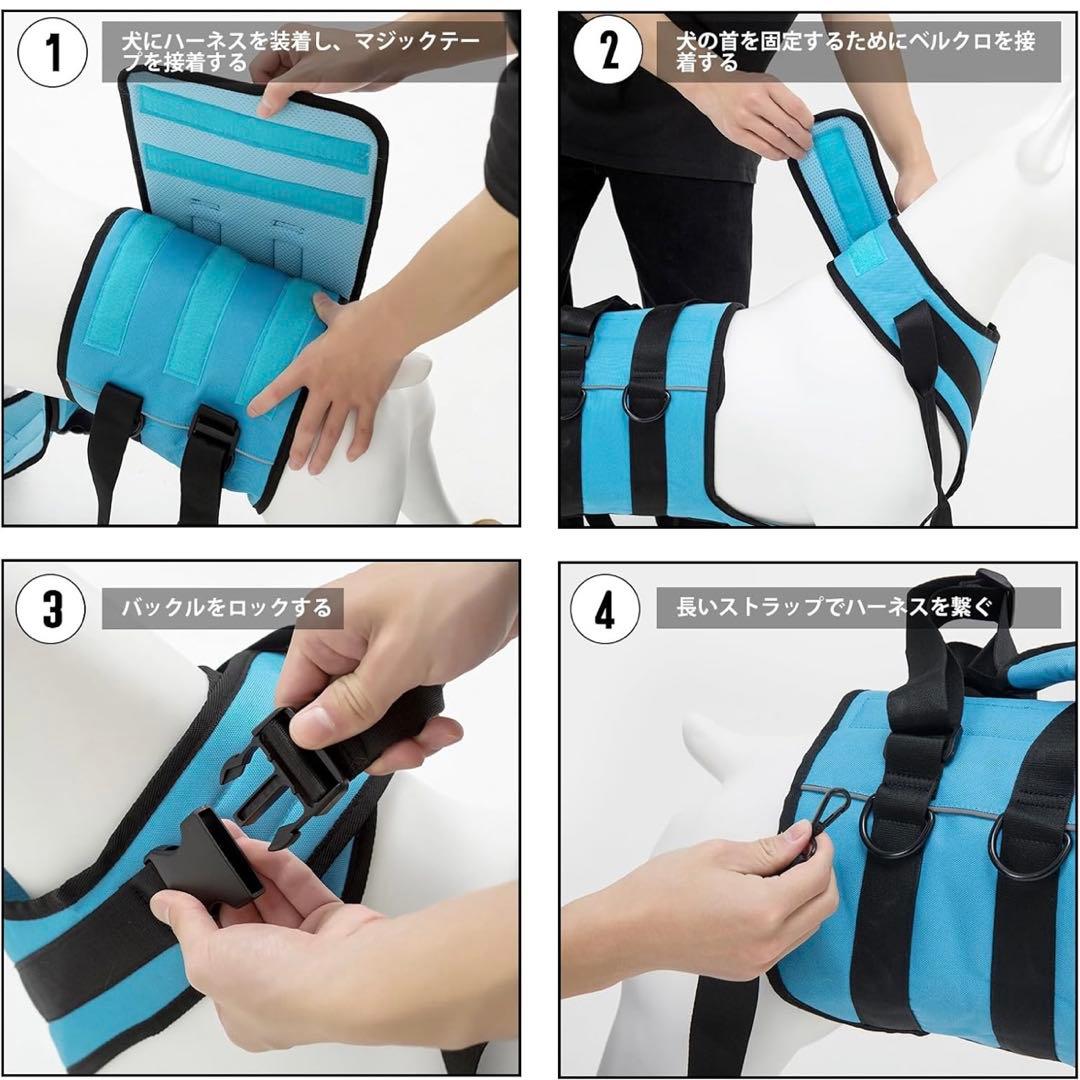 1 犬にハーネスを装着し、マジックテープを接着する

2 犬の首を固定するためにベルクロを接着する

3 バックルをロックする

4 長いストラップでハーネスを繋ぐ