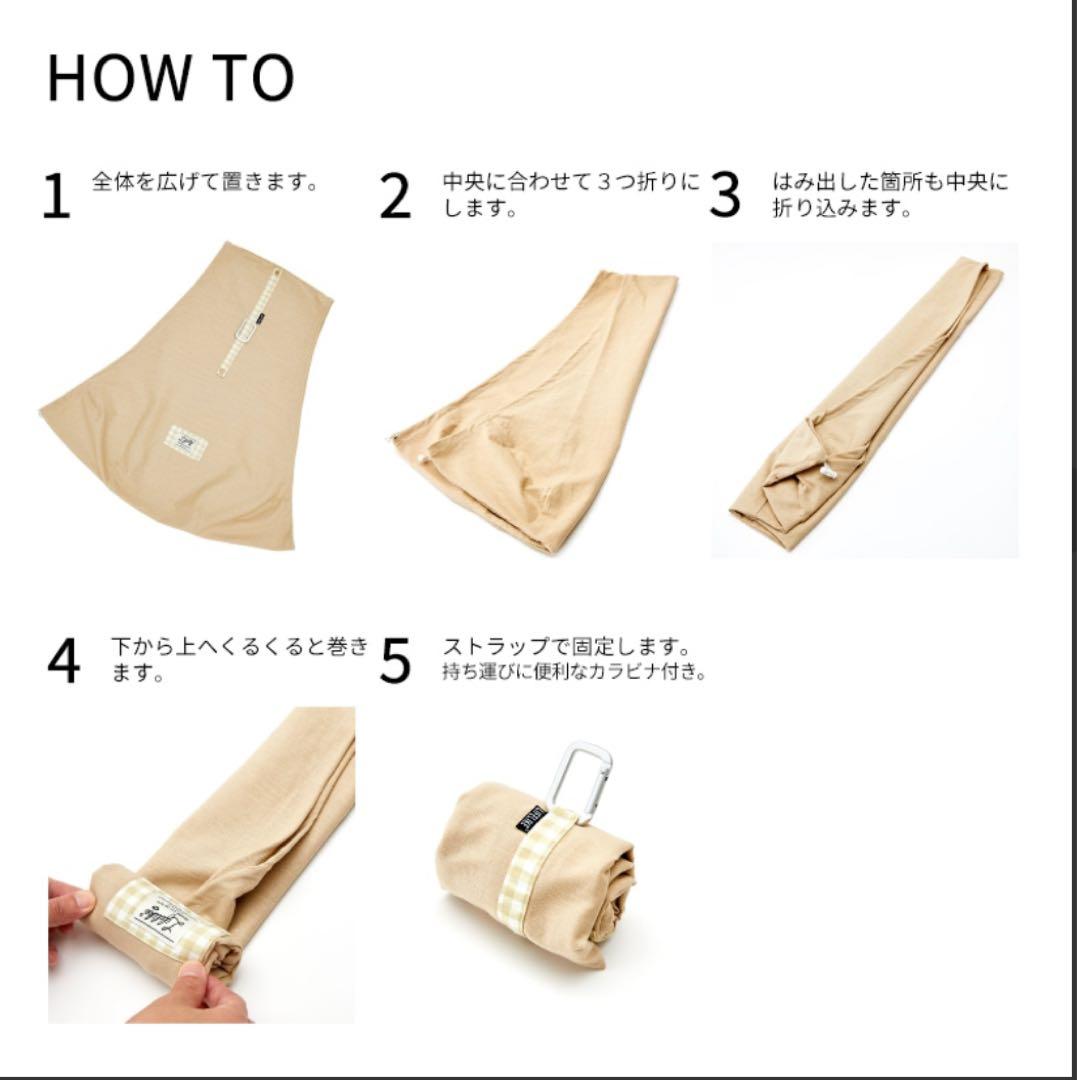 HOW TO

1 全体を広げて置きます。

2 中央に合わせて３つ折りにします。

3 はみ出した箇所も中央に折り込みます。

4 下から上へくるくると巻きます。

5 ストラップで固定します。
持ち運びに便利なカラビナ付き。